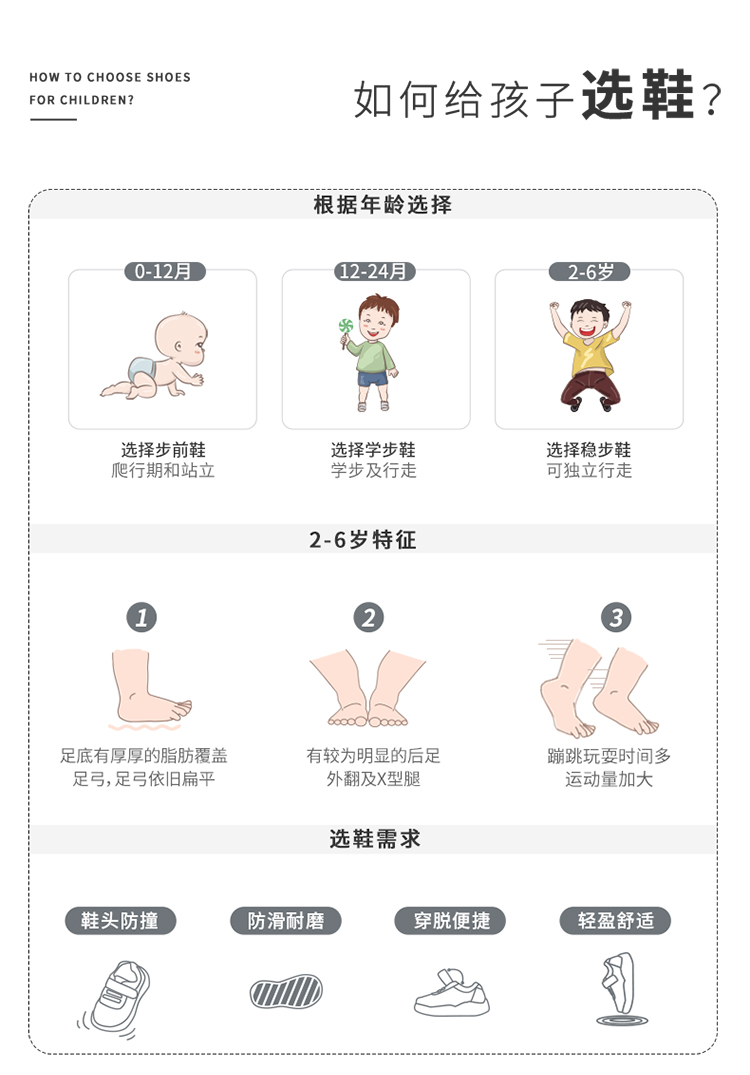 HOW TO CHOOSE SHOES FOR CHILDREN?

如何给孩子选鞋？

根据年龄选择

0-12月

选择步前鞋
爬行期和站立

12-24月

选择学步鞋
学步及行走

2-6岁

选择稳步鞋
可独立行走

2-6岁特征

1

足底有厚厚的脂肪覆盖足弓，足弓依旧扁平

2

有较为明显的后足外翻及X型腿

3

蹦跳玩耍时间多
运动量加大

选鞋需求

鞋头防撞

防滑耐磨

穿脱便捷

轻盈舒适