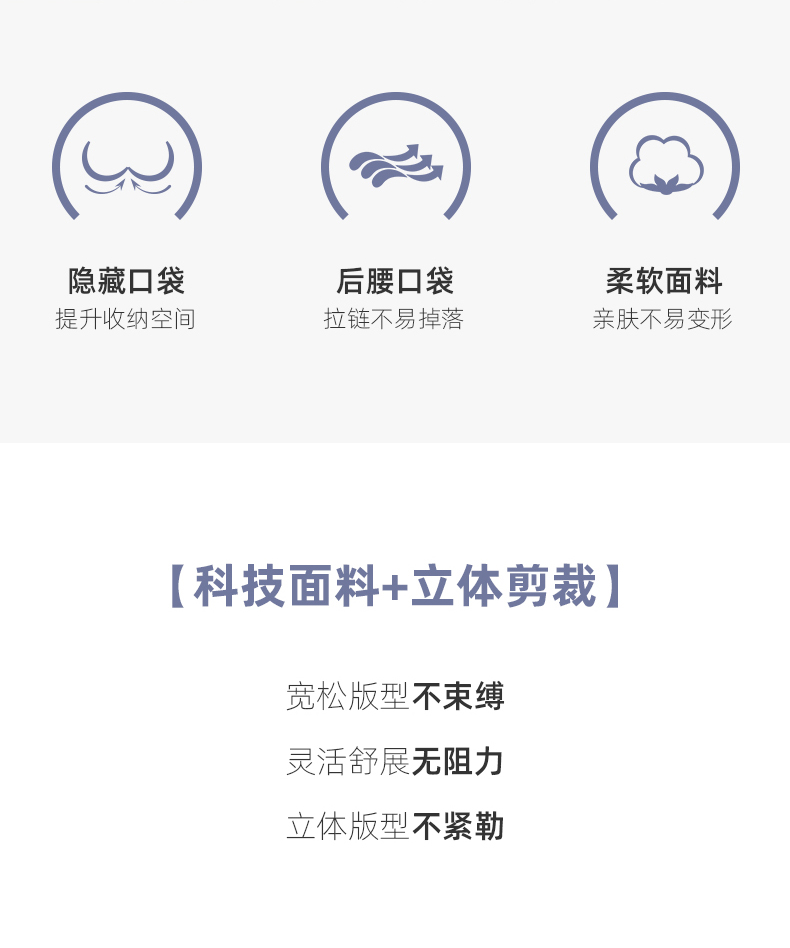 隐藏口袋
提升收纳空间

后腰口袋
拉链不易掉落

柔软面料
亲肤不易变形

【科技面料+立体剪裁】

宽松版型不束缚

灵活舒展无阻力

立体版型不紧勒