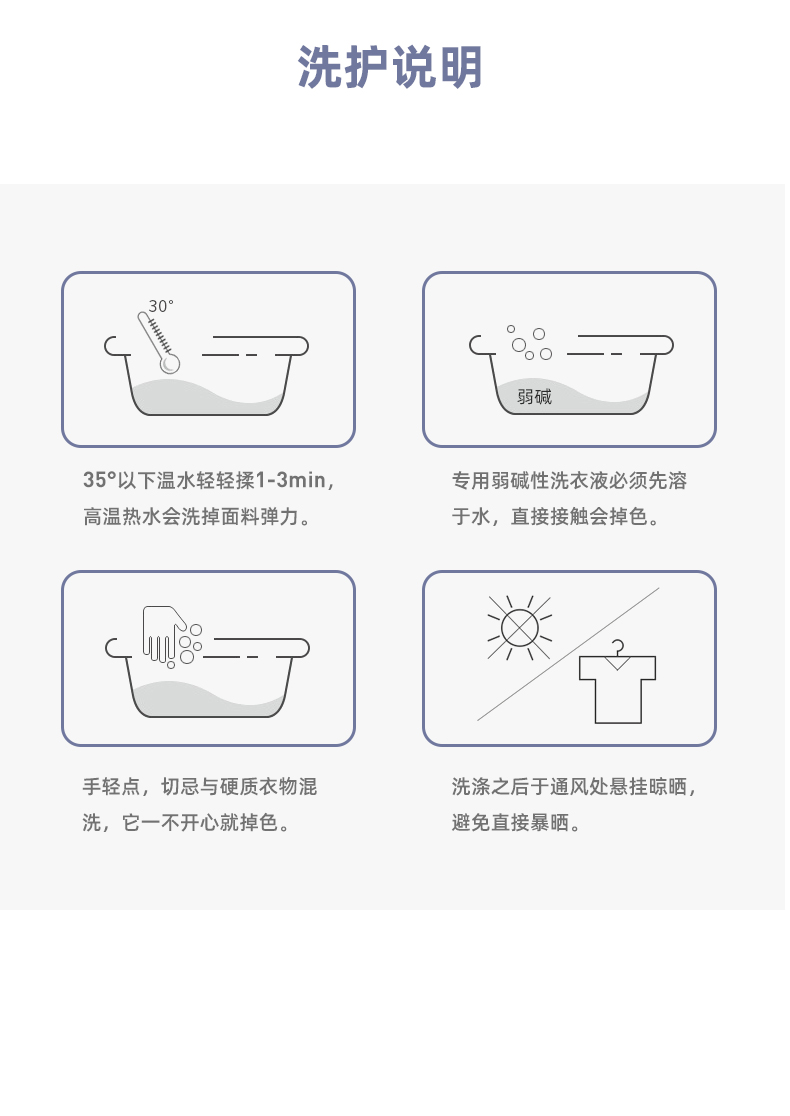 洗护说明

30°

35°以下温水轻轻揉1-3min，高温热水会洗掉面料弹力。

弱碱

专用弱碱性洗衣液必须先溶于水，直接接触会掉色。

手轻点，切忌与硬质衣物混洗，它一不开心就掉色。

洗涤之后于通风处悬挂晾晒，避免直接暴晒。