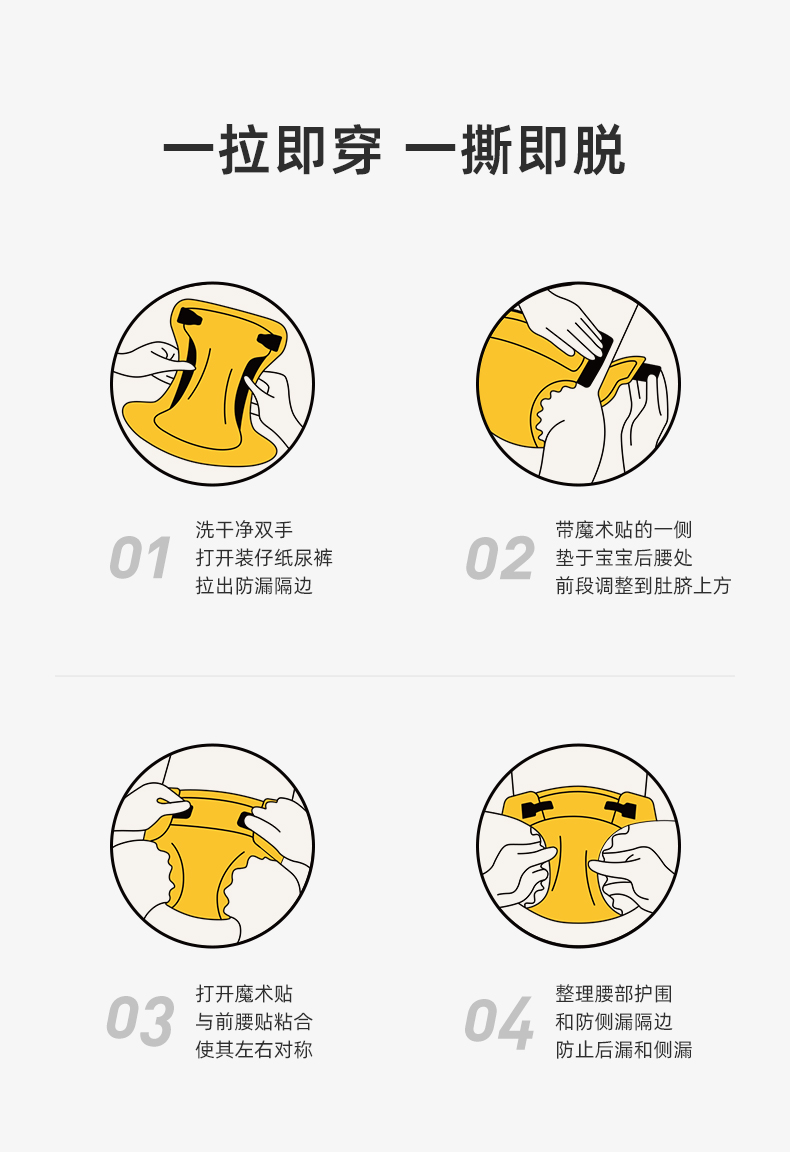 一拉即穿 一撕即脱

01
洗干净双手
打开装仔纸尿裤
拉出防漏隔边

02
带魔术贴的一侧
垫于宝宝后腰处
前段调整到肚脐上方

03
打开魔术贴
与前腰贴粘合
使其左右对称

04
整理腰部护围
和防侧漏隔边
防止后漏和侧漏