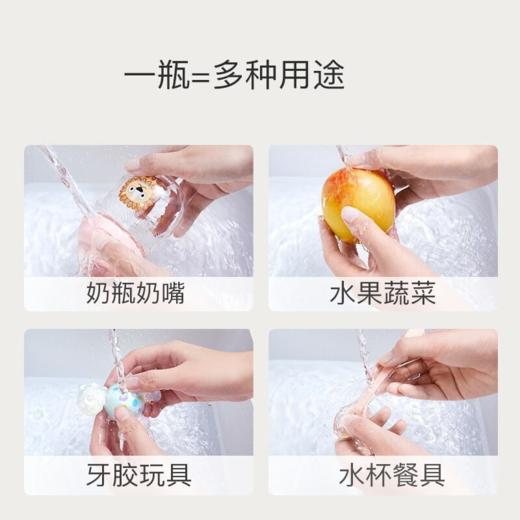 一瓶=多种用途

奶瓶奶嘴

水果蔬菜

牙胶玩具

水杯餐具