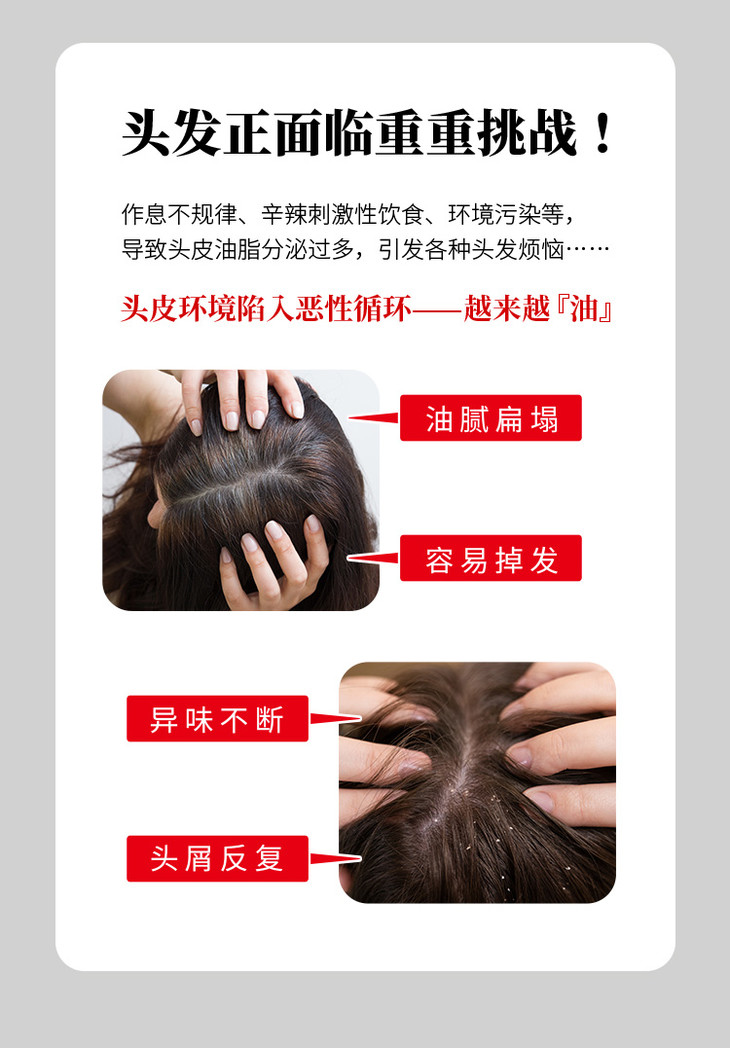 头发正面临重重挑战！

作息不规律、辛辣刺激性饮食、环境污染等，导致头皮油脂分泌过多，引发各种头发烦恼……

头皮环境陷入恶性循环——越来越『油』

油腻扁塌

容易掉发

异味不断

头屑反复