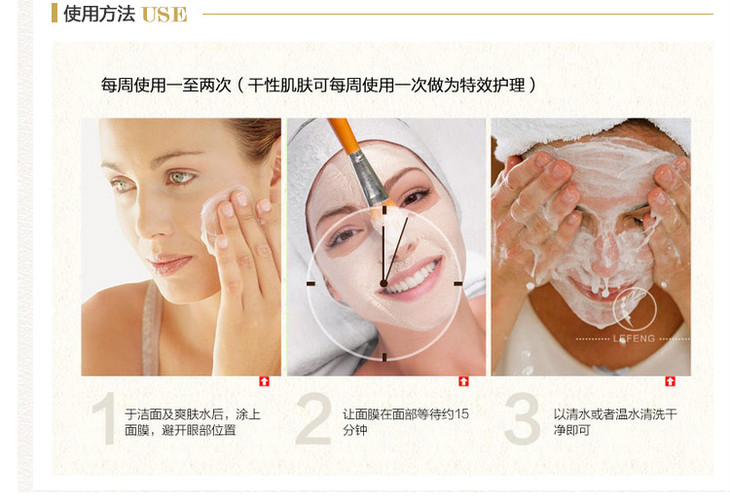 使用方法 USE

每周使用一至两次（干性肌肤可每周使用一次做为特效护理）

LEFENG

1 于洁面及爽肤水后，涂上面膜，避开眼部位置

2 让面膜在面部等待约15分钟

3 以清水或者温水清洗干净即可