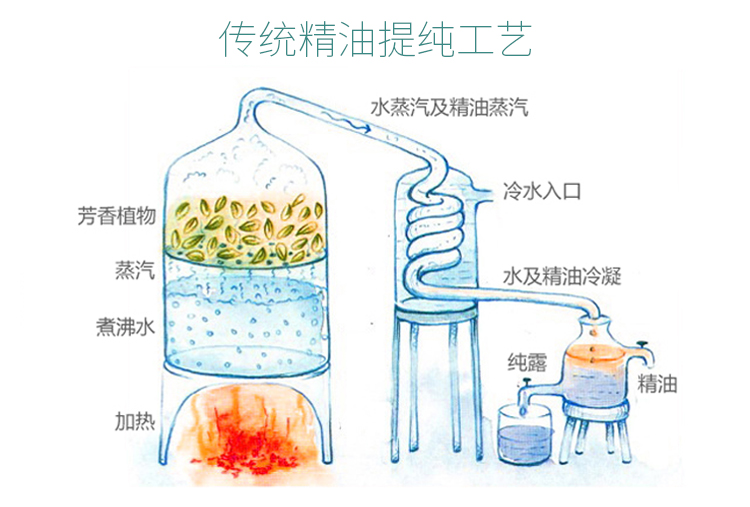 传统精油提纯工艺

水蒸汽及精油蒸汽

冷水入口

芳香植物

蒸汽

水及精油冷凝

煮沸水

纯露

精油

加热