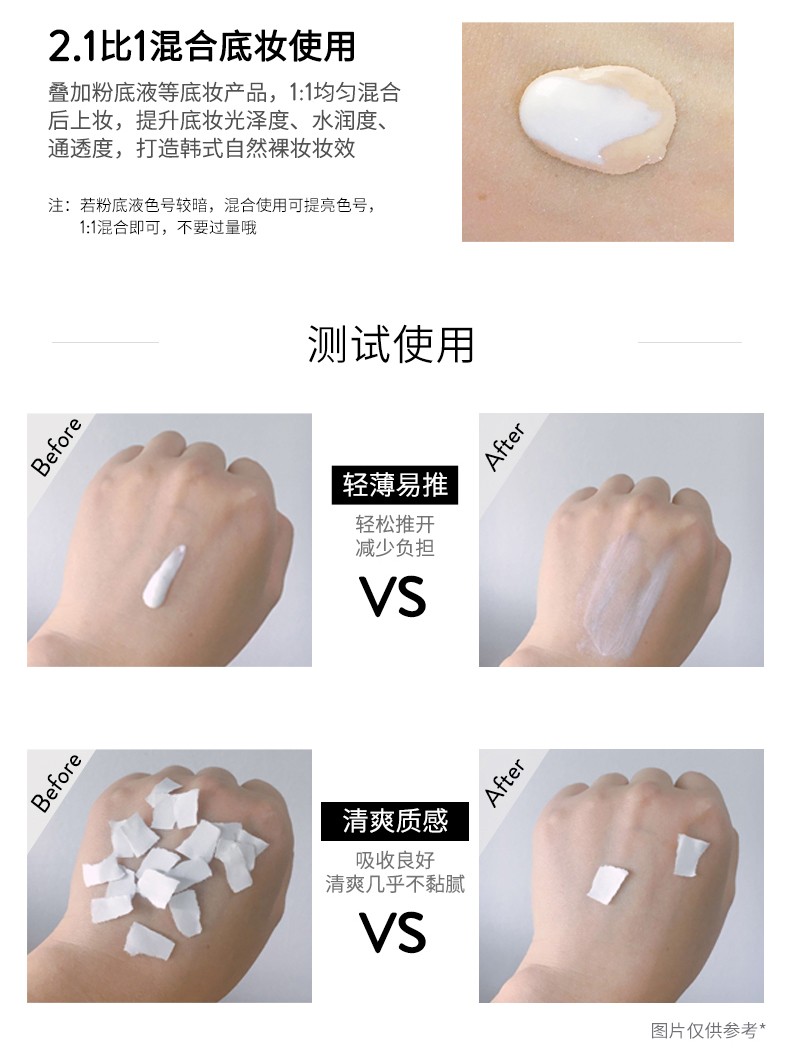 2.1比1混合底妆使用

叠加粉底液等底妆产品，1:1均匀混合后上妆，提升底妆光泽度、水润度、通透度，打造韩式自然裸妆妆效

注：若粉底液色号较暗，混合使用可提亮色号，1:1混合即可，不要过量哦

测试使用

Before

轻薄易推

轻松推开
减少负担

VS

After

Before

清爽质感

吸收良好
清爽几乎不黏腻

VS

After

图片仅供参考*