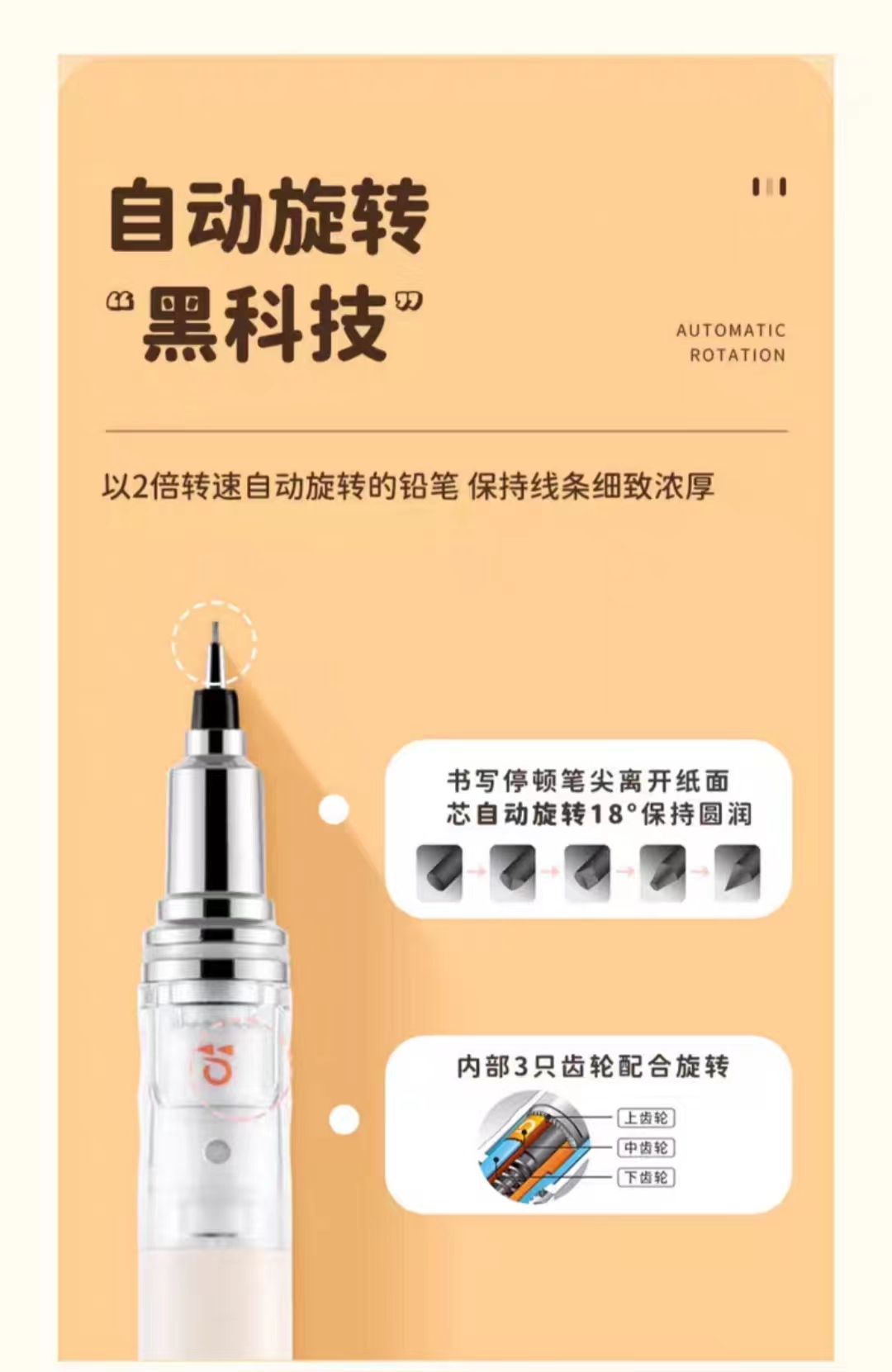 自动旋转
“黑科技”

AUTOMATIC ROTATION

以2倍转速自动旋转的铅笔 保持线条细致浓厚

书写停顿笔尖离开纸面
芯自动旋转18°保持圆润

内部3只齿轮配合旋转

上齿轮
中齿轮
下齿轮