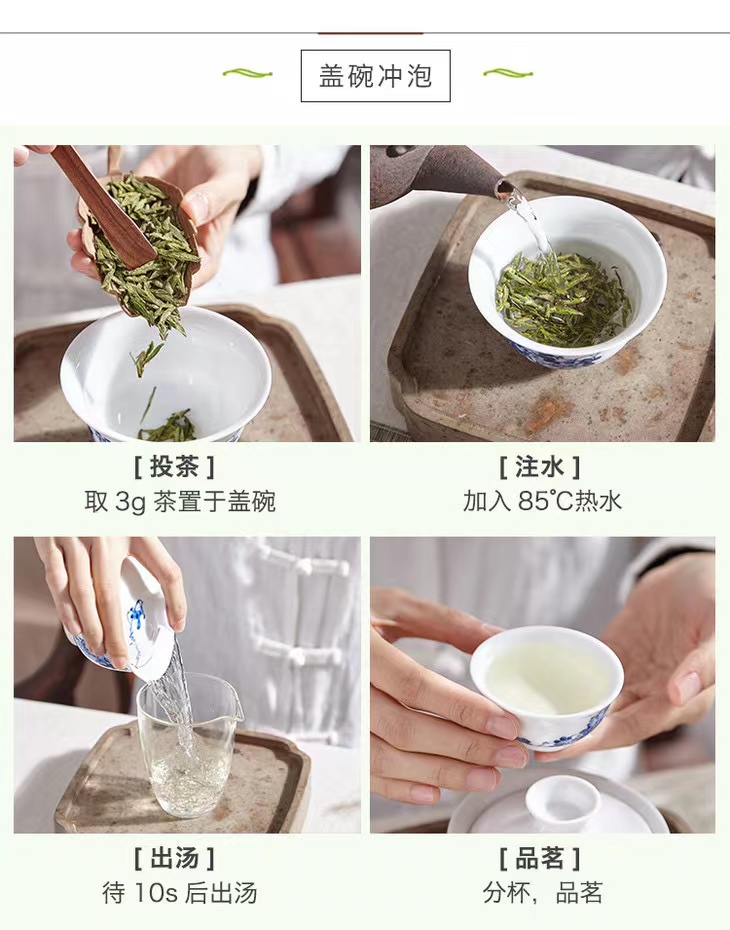 盖碗冲泡

[ 投茶 ]
取 3g 茶置于盖碗

[ 注水 ]
加入 85℃热水

[ 出汤 ]
待 10s 后出汤

[ 品茗 ]
分杯，品茗