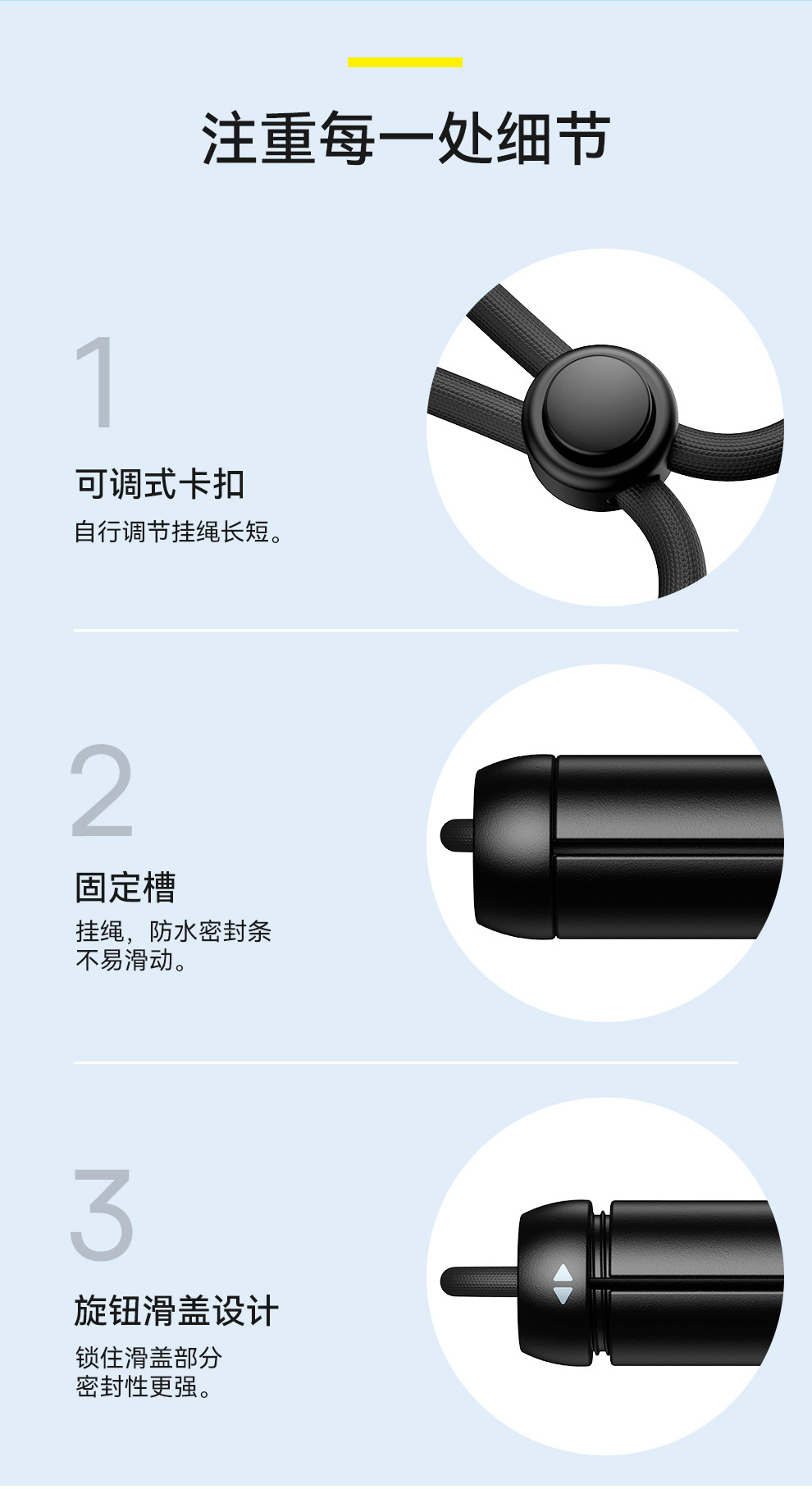 注重每一处细节

1

可调式卡扣

自行调节挂绳长短。

2

固定槽

挂绳，防水密封条不易滑动。

3

旋钮滑盖设计

锁住滑盖部分密封性更强。