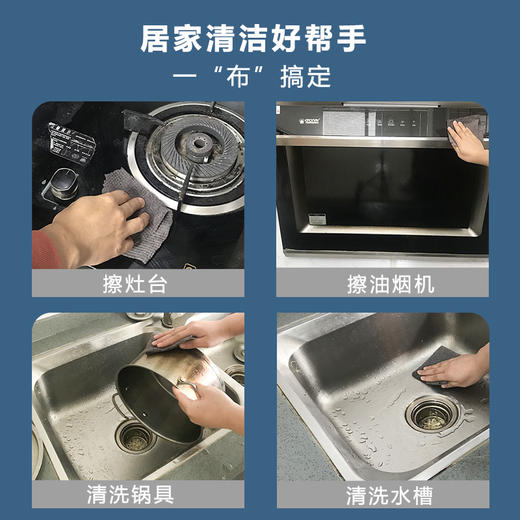 居家清洁好帮手
一“布”搞定

擦灶台

擦油烟机

清洗锅具

清洗水槽