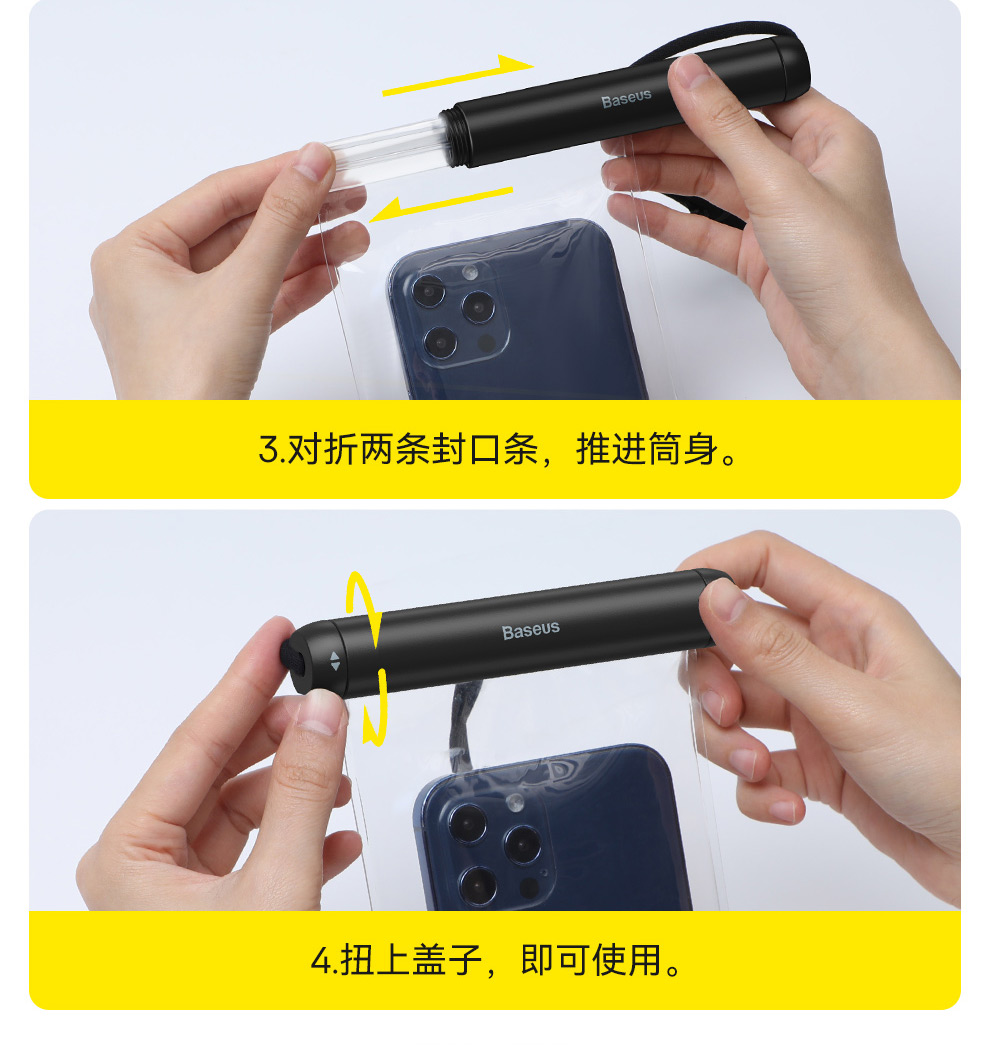 Baseus

3.对折两条封口条，推进筒身。

Baseus

4.扭上盖子，即可使用。