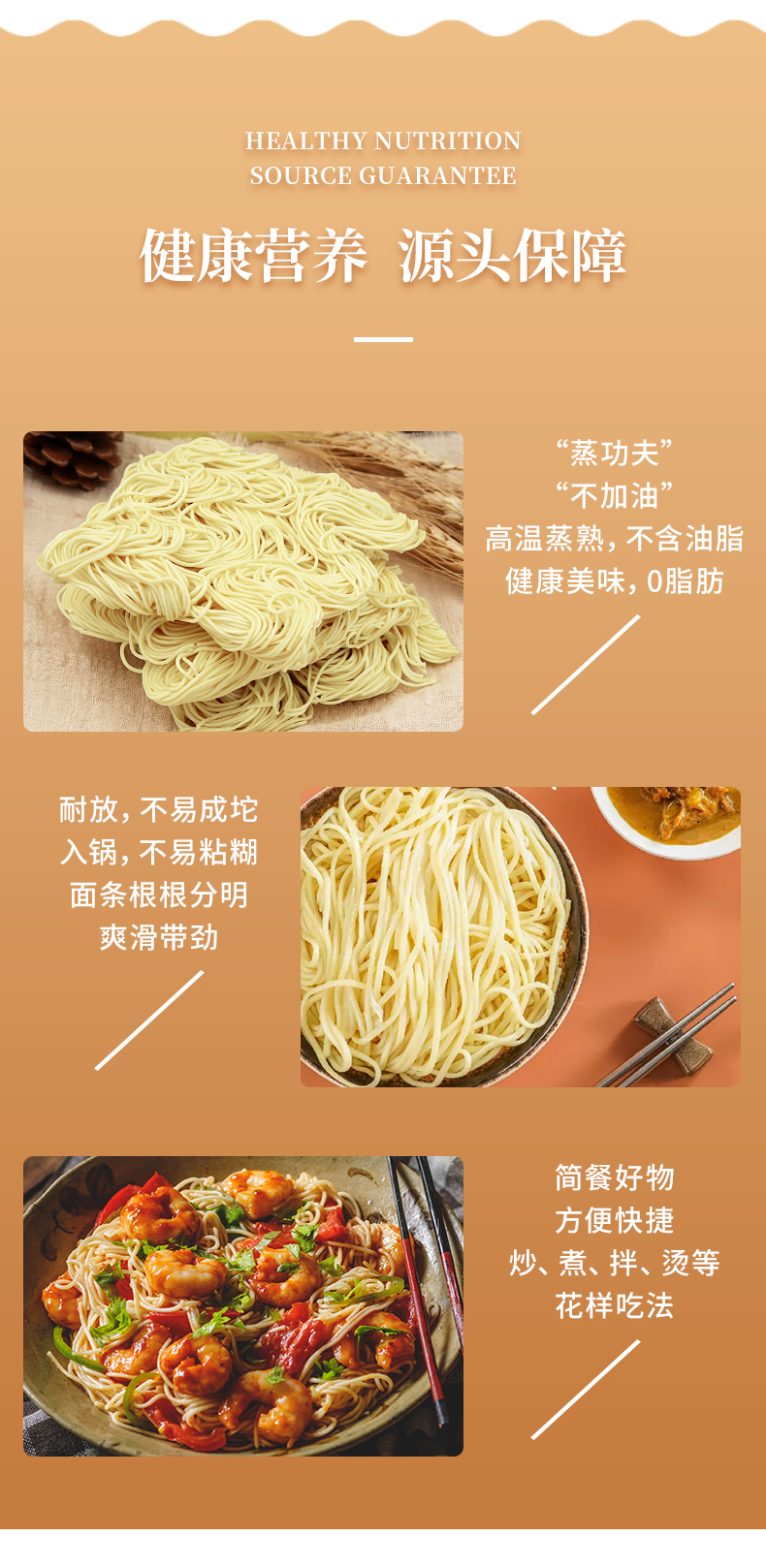 HEALTHY NUTRITION
SOURCE GUARANTEE

健康营养 源头保障

“蒸功夫”
“不加油”
高温蒸熟，不含油脂
健康美味，0脂肪

耐放，不易成坨
入锅，不易粘糊
面条根根分明
爽滑带劲

简餐好物
方便快捷
炒、煮、拌、烫等
花样吃法