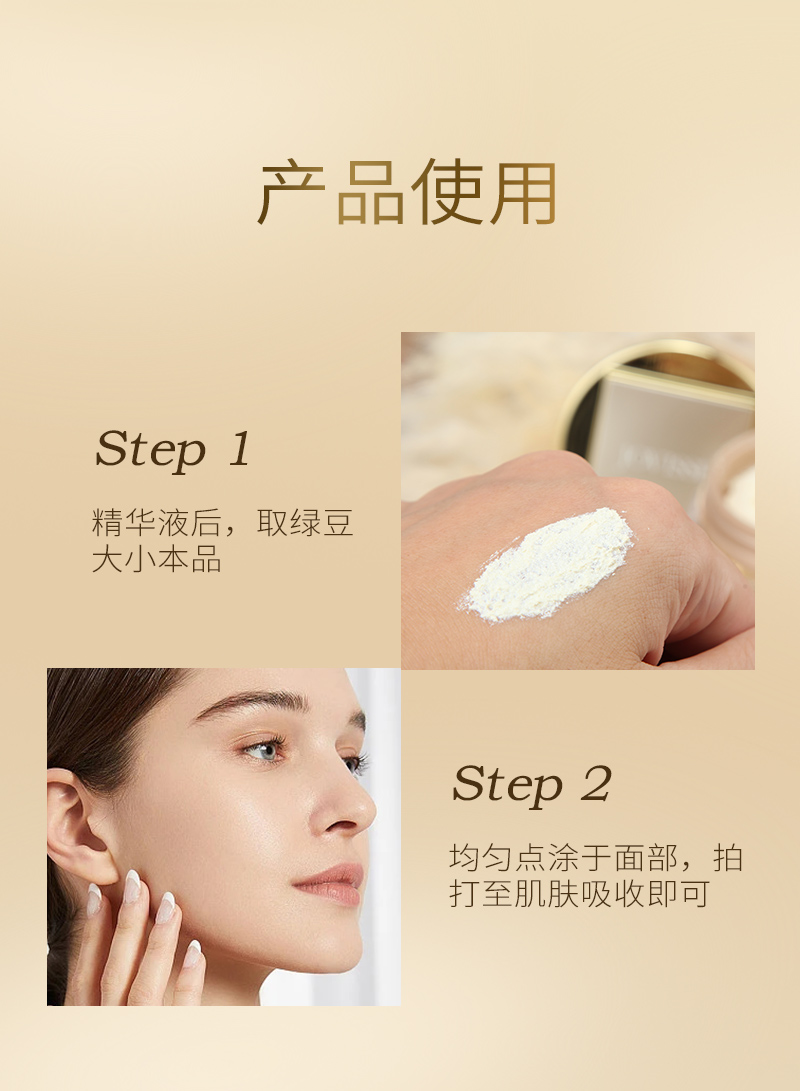 产品使用

Step 1

精华液后，取绿豆大小本品

Step 2

均匀点涂于面部，拍打至肌肤吸收即可