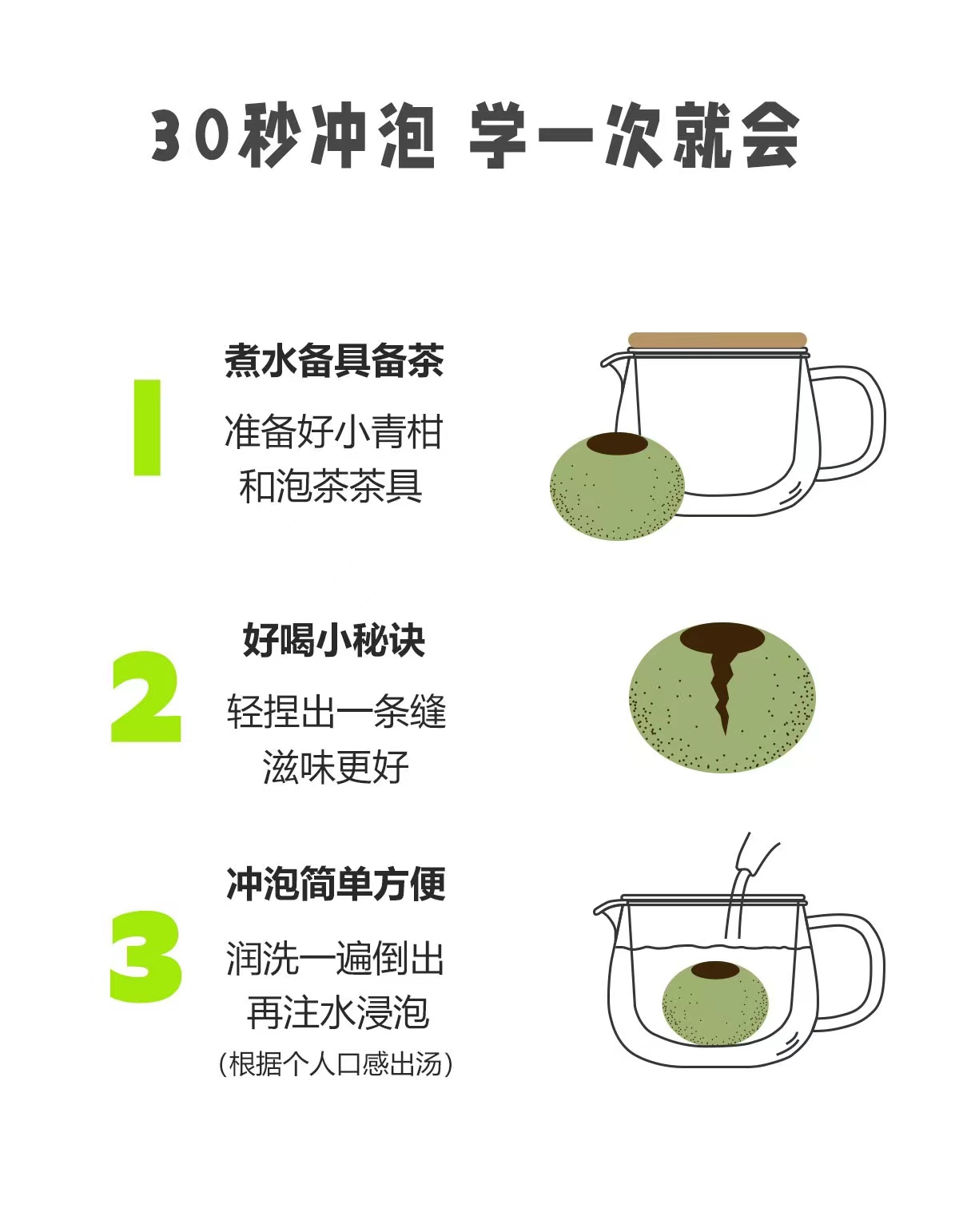 30秒冲泡 学一次就会

1

煮水备具备茶

准备好小青柑
和泡茶茶具

2

好喝小秘诀

轻捏出一条缝
滋味更好

3

冲泡简单方便

润洗一遍倒出
再注水浸泡
(根据个人口感出汤)