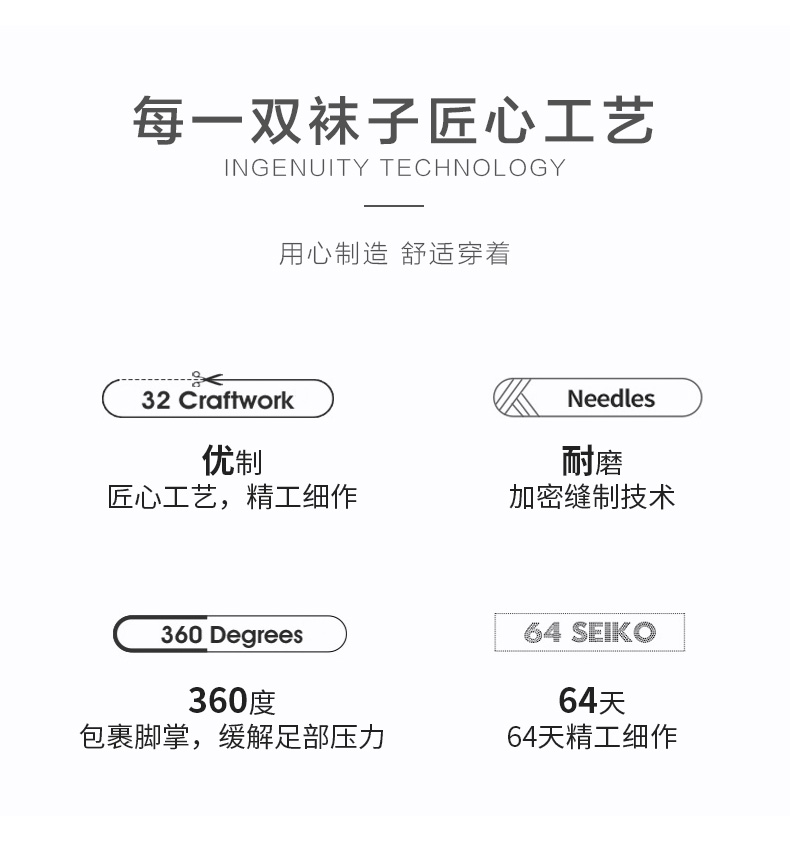 每一双袜子匠心工艺
INGENUITY TECHNOLOGY

用心制造 舒适穿着

32 Craftwork

优制
匠心工艺，精工细作

Needles

耐磨
加密缝制技术

360 Degrees

360度
包裹脚掌，缓解足部压力

64 SEIKO

64天
64天精工细作