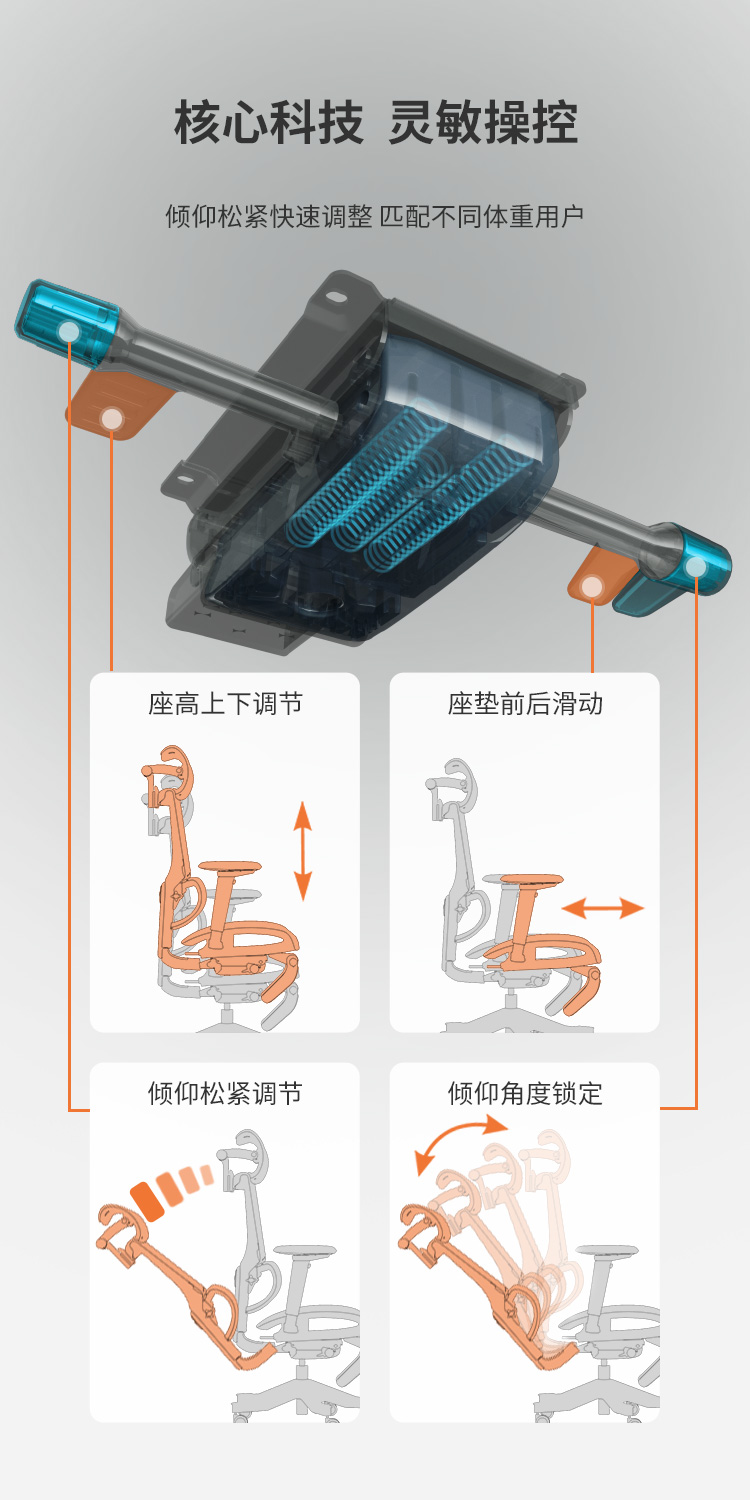 核心科技 灵敏操控

倾仰松紧快速调整 匹配不同体重用户

座高上下调节

座垫前后滑动

倾仰松紧调节

倾仰角度锁定