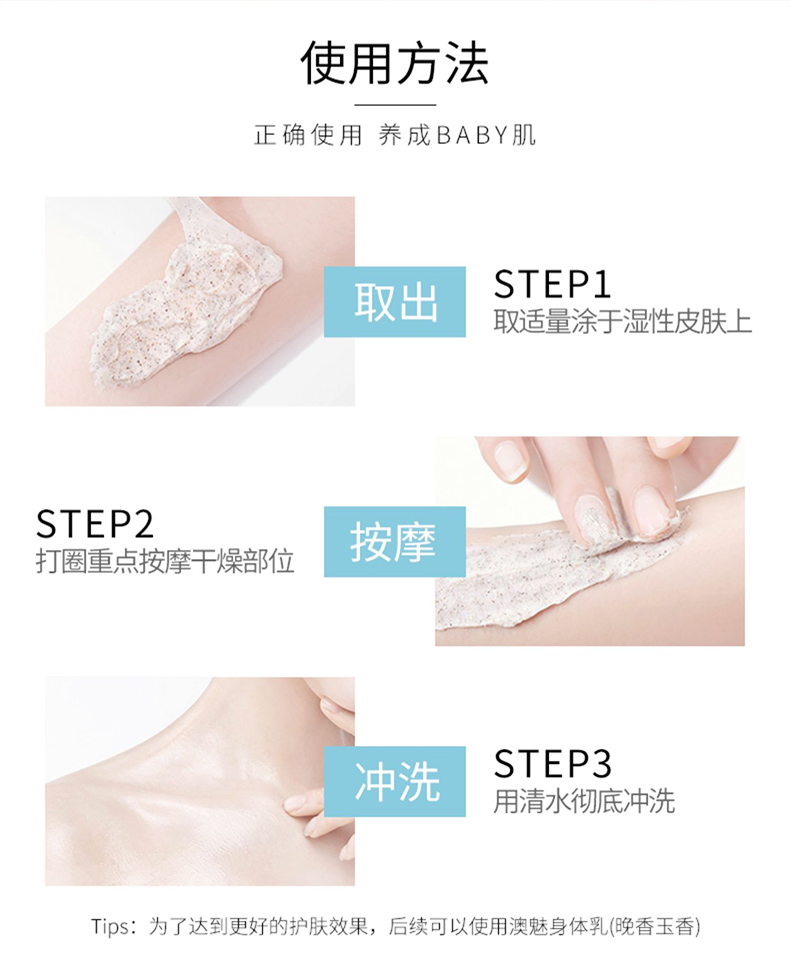 使用方法

正确使用 养成BABY肌

取出

STEP1
取适量涂于湿性皮肤上

STEP2
打圈重点按摩干燥部位

按摩

冲洗

STEP3
用清水彻底冲洗

Tips：为了达到更好的护肤效果，后续可以使用澳魅身体乳(晚香玉香)