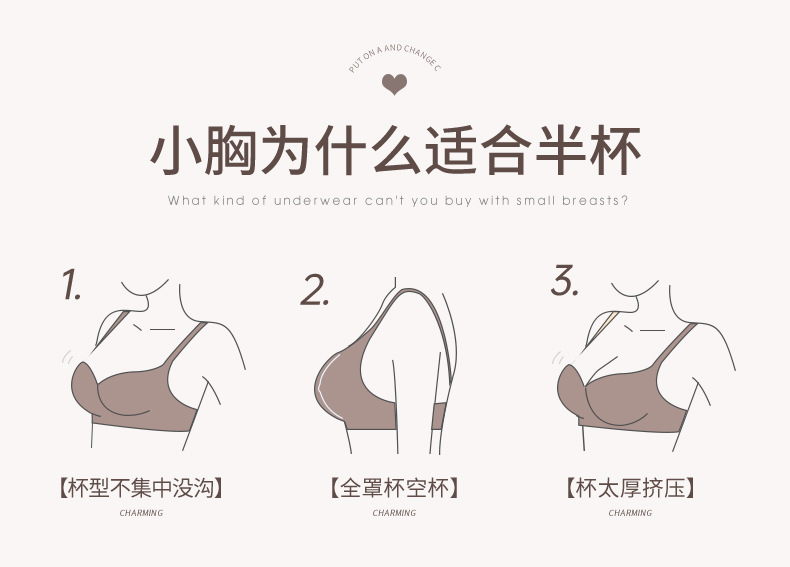 PUT ON A AND CHANGE C

小胸为什么适合半杯

What kind of underwear can't you buy with small breasts?

1.

【杯型不集中没沟】

CHARMING

2.

【全罩杯空杯】

CHARMING

3.

【杯太厚挤压】

CHARMING