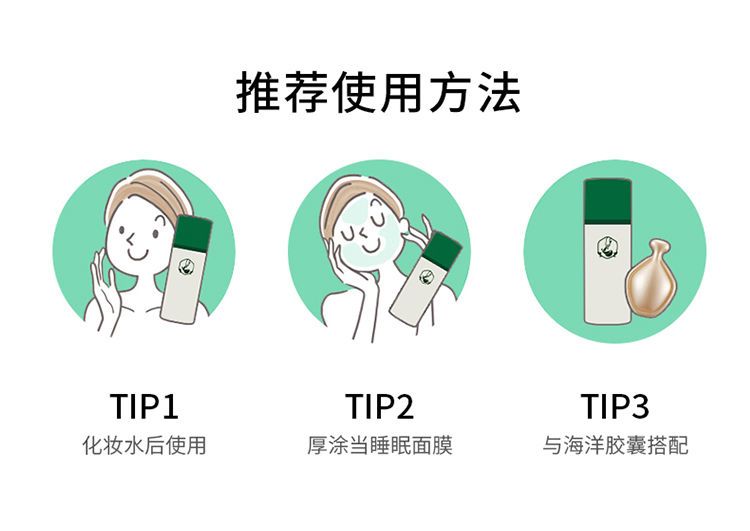 推荐使用方法

TIP1
化妆水后使用

TIP2
厚涂当睡眠面膜

TIP3
与海洋胶囊搭配