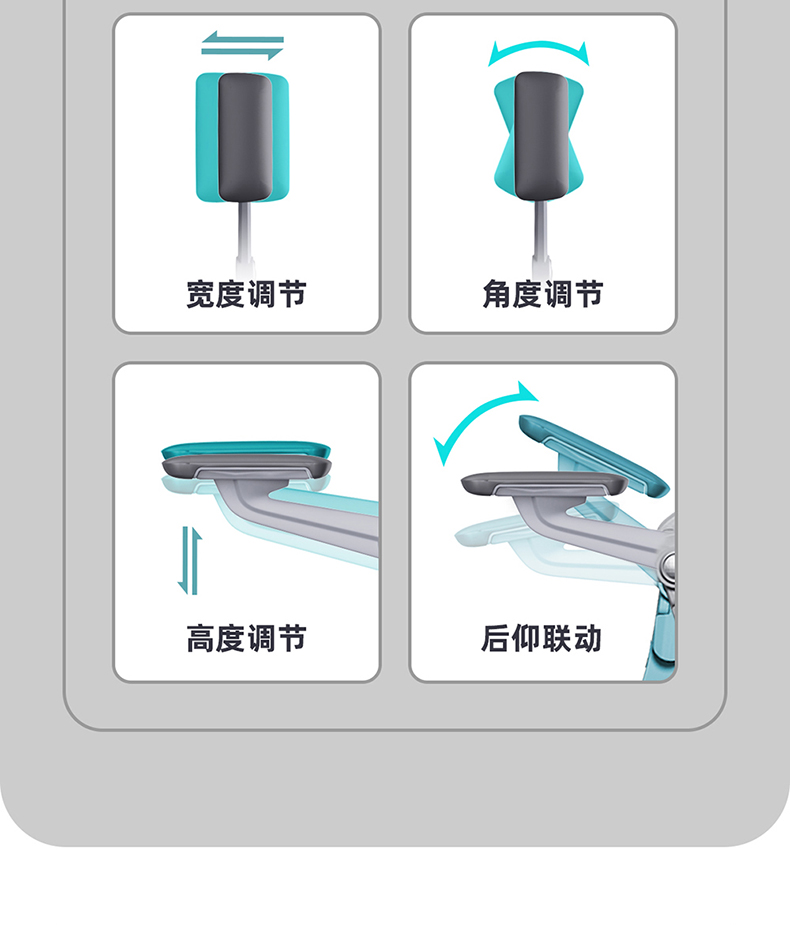 宽度调节

角度调节

高度调节

后仰联动