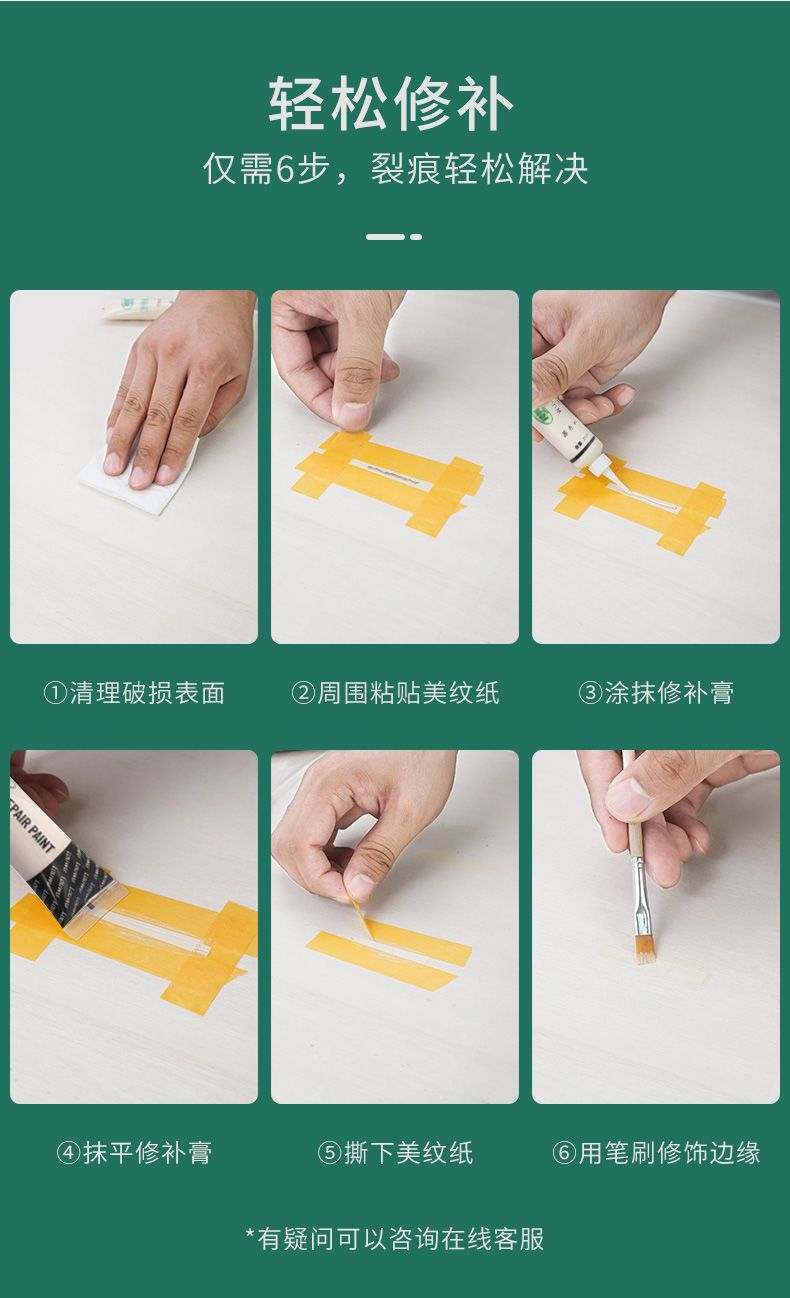 轻松修补

仅需6步，裂痕轻松解决

①清理破损表面

②周围粘贴美纹纸

③涂抹修补膏

PAIR PAINT

④抹平修补膏

⑤撕下美纹纸

⑥用笔刷修饰边缘

*有疑问可以咨询在线客服