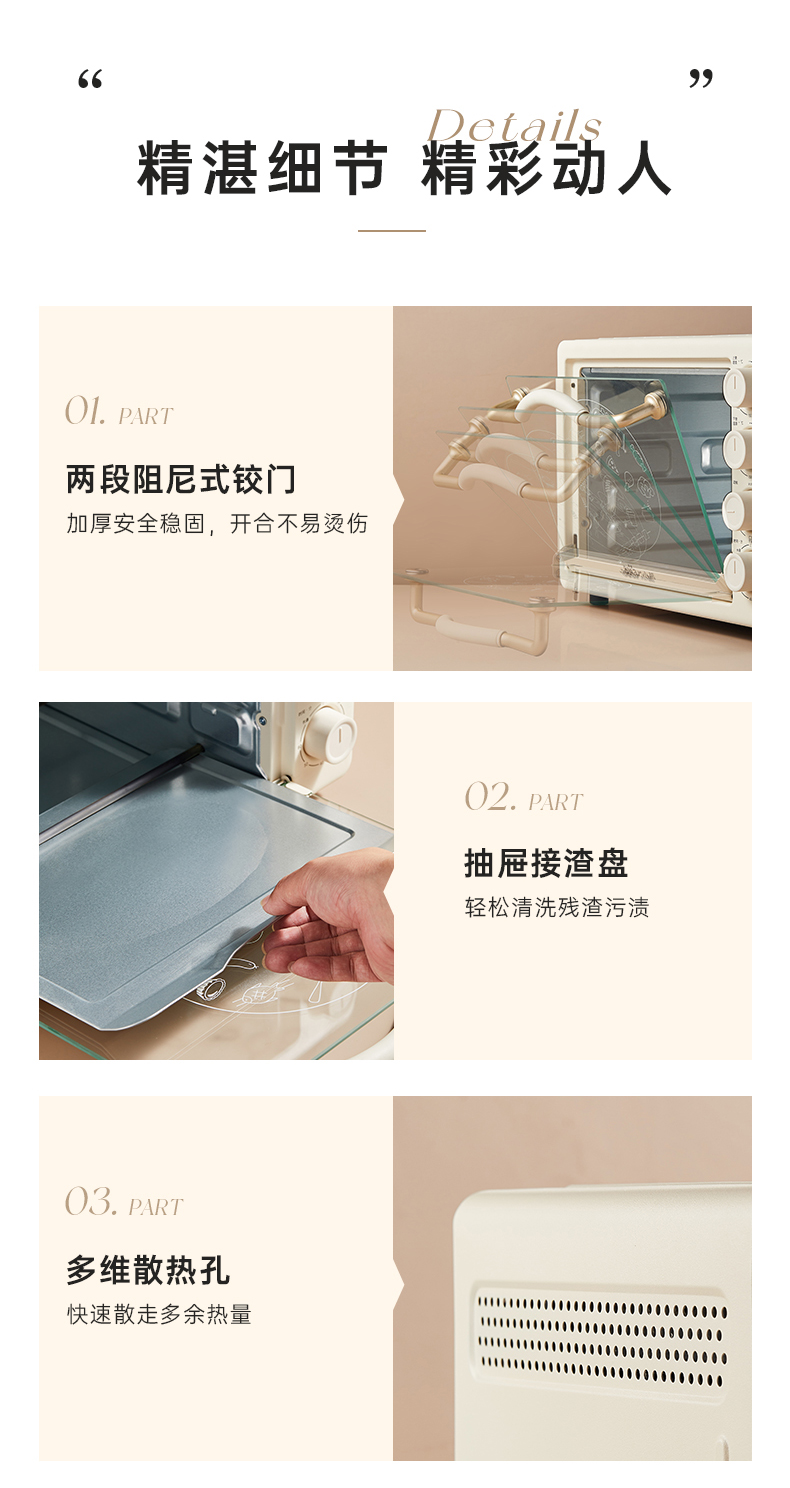 “ ”

Details

精湛细节 精彩动人

01. PART

两段阻尼式铰门

加厚安全稳固，开合不易烫伤

02. PART

抽屉接渣盘

轻松清洗残渣污渍

03. PART

多维散热孔

快速散走多余热量