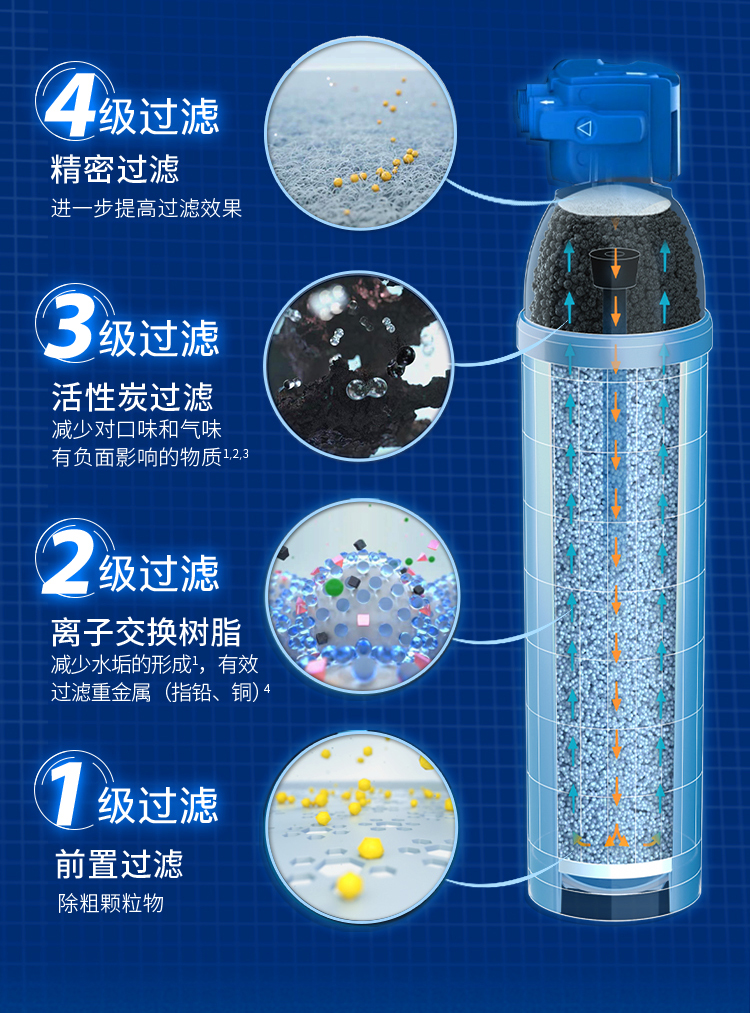 4级过滤
精密过滤
进一步提高过滤效果

3级过滤
活性炭过滤
减少对口味和气味有负面影响的物质$^{1,2,3}$

2级过滤
离子交换树脂
减少水垢的形成$^{1}$，有效过滤重金属（指铅、铜）$^{4}$

1级过滤
前置过滤
除粗颗粒物