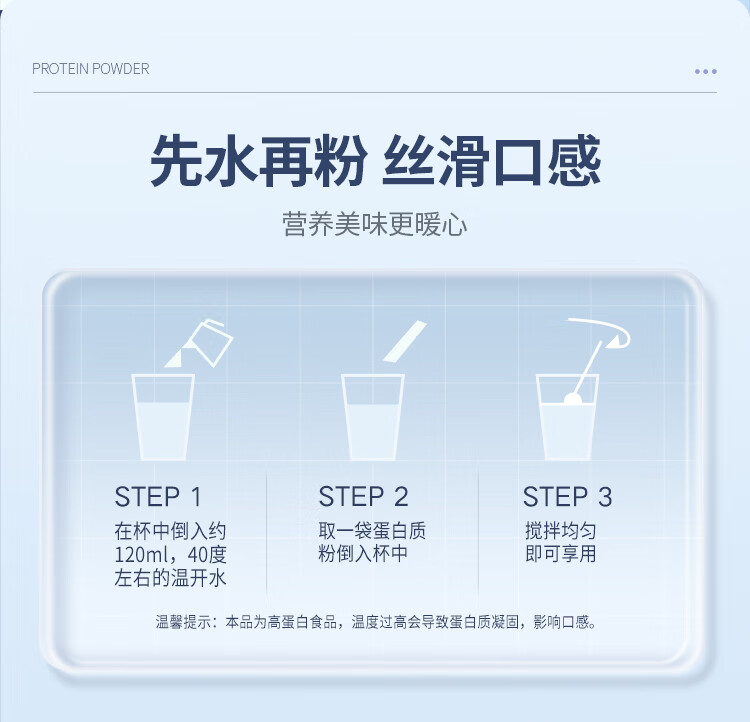 PROTEIN POWDER

先水再粉 丝滑口感

营养美味更暖心

STEP 1
在杯中倒入约120ml，40度左右的温开水

STEP 2
取一袋蛋白质粉倒入杯中

STEP 3
搅拌均匀即可享用

温馨提示：本品为高蛋白食品，温度过高会导致蛋白质凝固，影响口感。