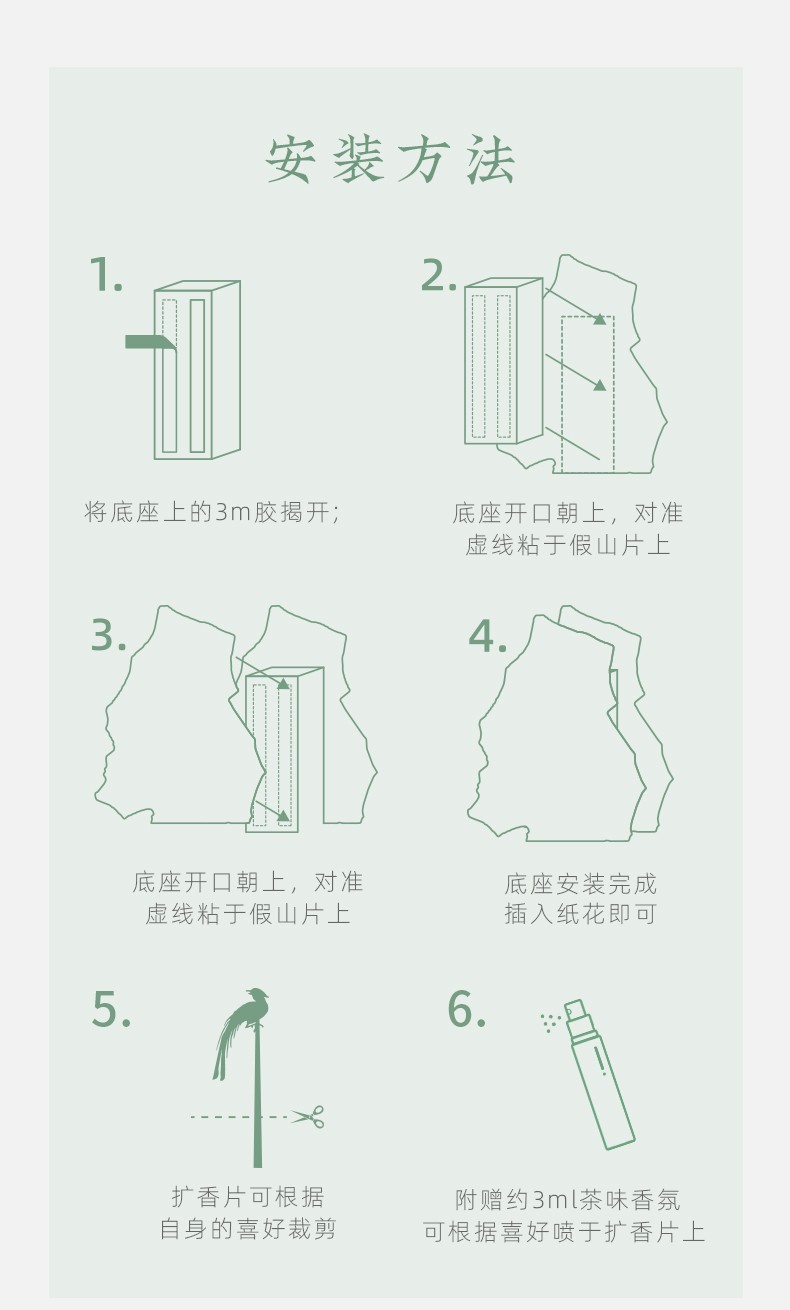 安装方法

1.

将底座上的3m胶揭开;

2.

底座开口朝上，对准虚线粘于假山片上

3.

底座开口朝上，对准虚线粘于假山片上

4.

底座安装完成
插入纸花即可

5.

扩香片可根据自身的喜好裁剪

6.

附赠约3ml茶味香氛
可根据喜好喷于扩香片上