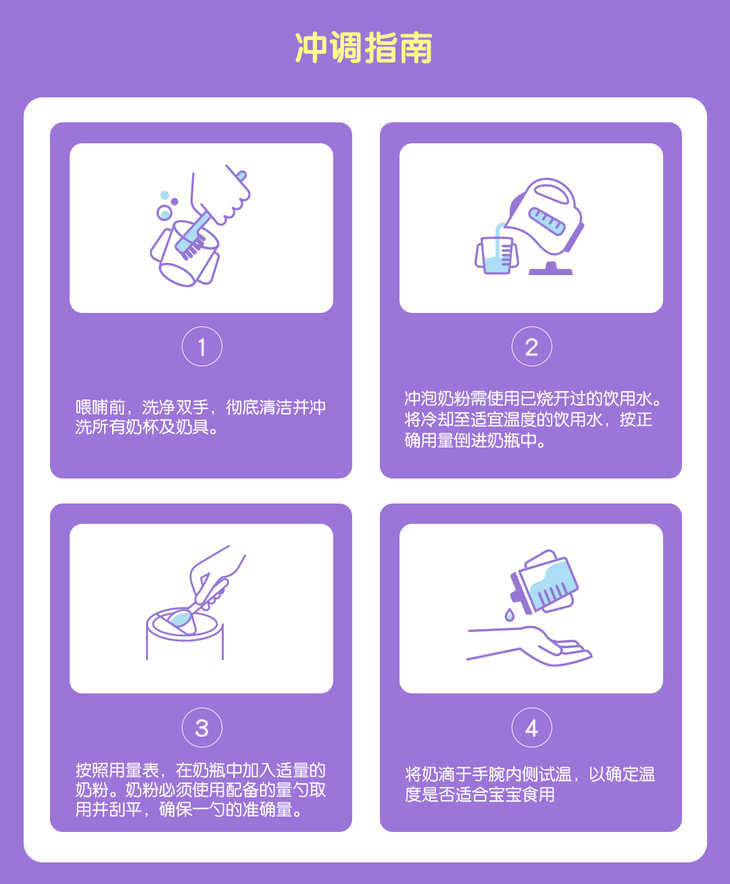 冲调指南

1

喂哺前，洗净双手，彻底清洁并冲洗所有奶杯及奶具。

2

冲泡奶粉需使用已烧开过的饮用水。将冷却至适宜温度的饮用水，按正确用量倒进奶瓶中。

3

按照用量表，在奶瓶中加入适量的奶粉。奶粉必须使用配备的量勺取用并刮平，确保一勺的准确量。

4

将奶滴于手腕内侧试温，以确定温度是否适合宝宝食用