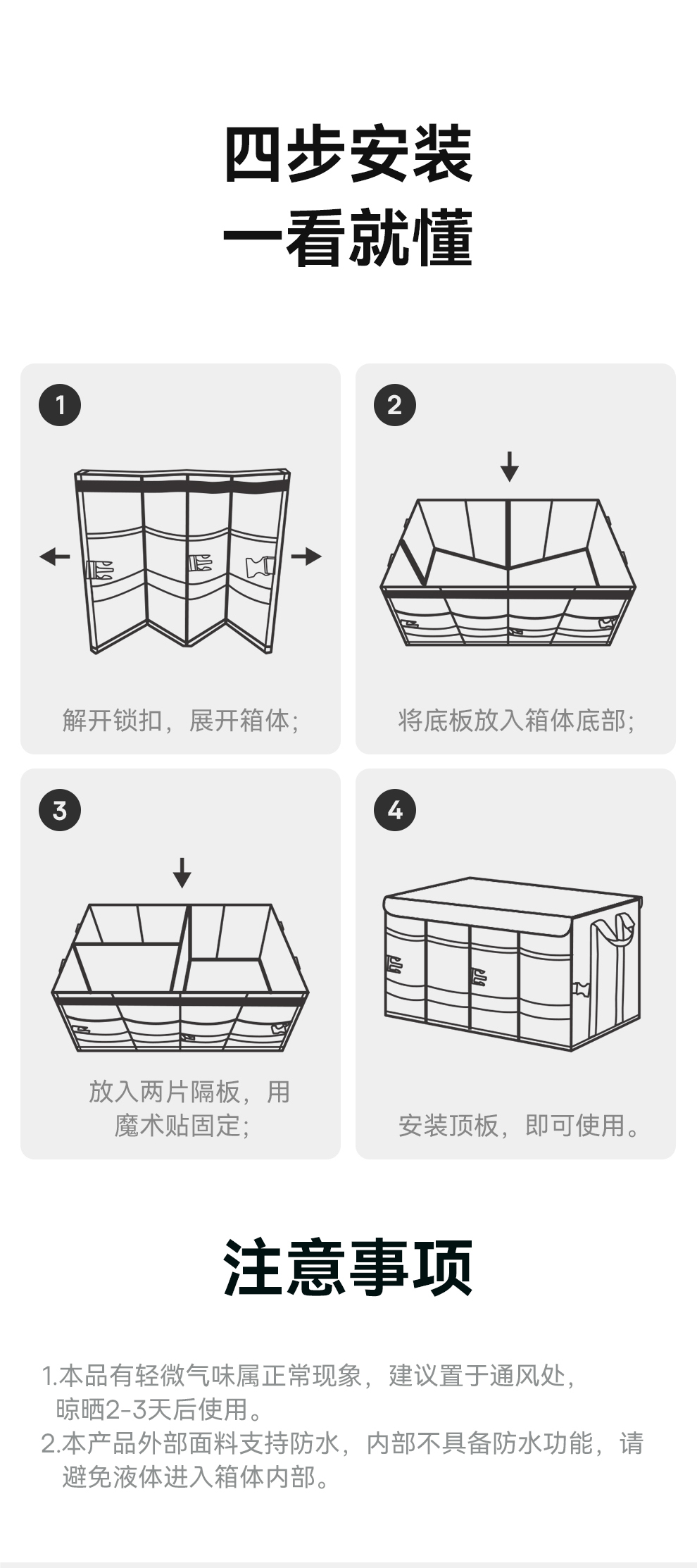 四步安装
一看就懂

1
解开锁扣，展开箱体；

2
将底板放入箱体底部；

3
放入两片隔板，用魔术贴固定；

4
安装顶板，即可使用。

注意事项

1.本品有轻微气味属正常现象，建议置于通风处，晾晒2-3天后使用。
2.本产品外部面料支持防水，内部不具备防水功能，请避免液体进入箱体内部。