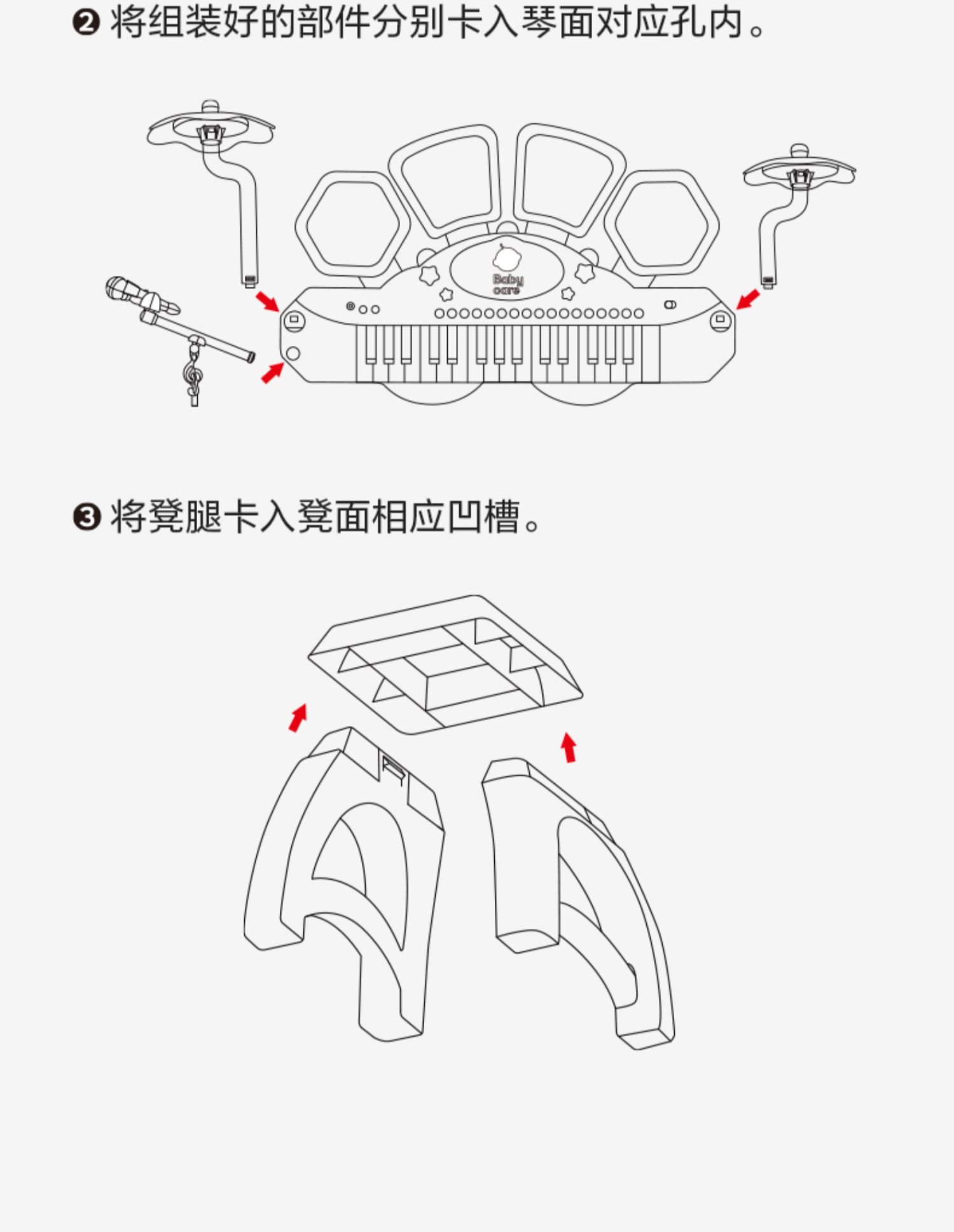 ❷ 将组装好的部件分别卡入琴面对应孔内。

Baby care

❸ 将凳腿卡入凳面相应凹槽。