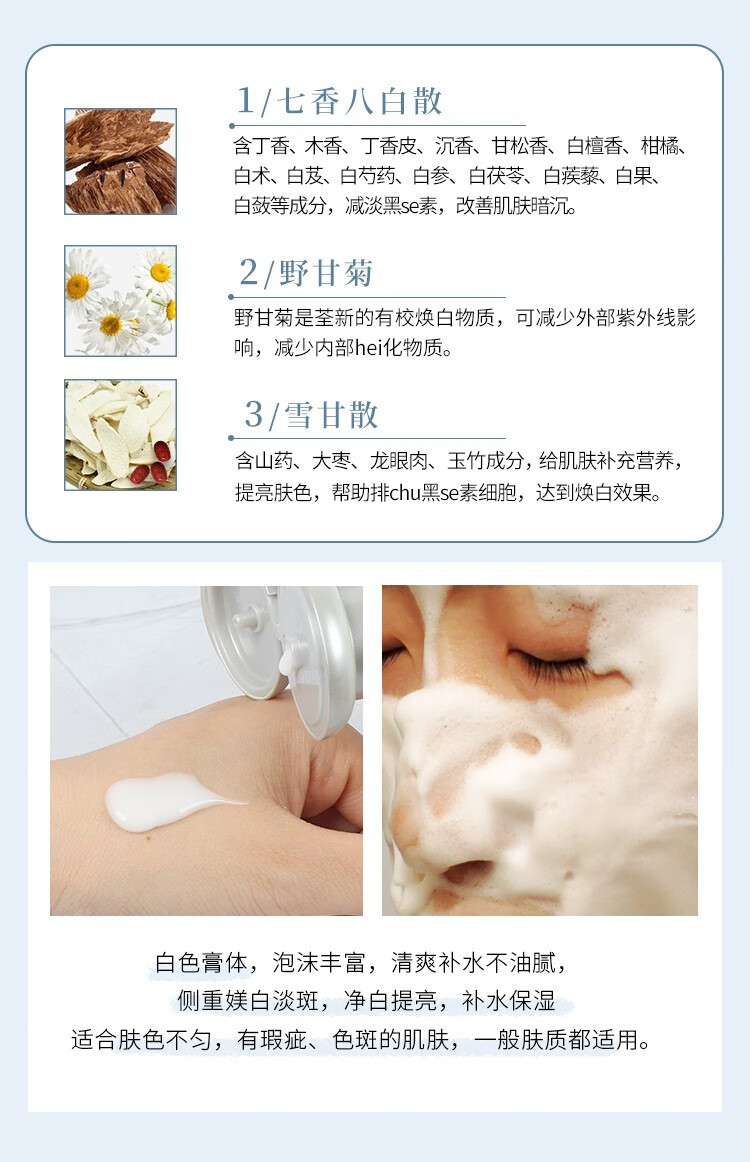 1/七香八白散

含丁香、木香、丁香皮、沉香、甘松香、白檀香、柑橘、白术、白芨、白芍药、白参、白茯苓、白蒺藜、白果、白蔹等成分，减淡黑se素，改善肌肤暗沉。

2/野甘菊

野甘菊是荃新的有校焕白物质，可减少外部紫外线影响，减少内部hei化物质。

3/雪甘散

含山药、大枣、龙眼肉、玉竹成分，给肌肤补充营养，提亮肤色，帮助排chu黑se素细胞，达到焕白效果。

白色膏体，泡沫丰富，清爽补水不油腻，
侧重媄白淡斑，净白提亮，补水保湿
适合肤色不匀，有瑕疵、色斑的肌肤，一般肤质都适用。