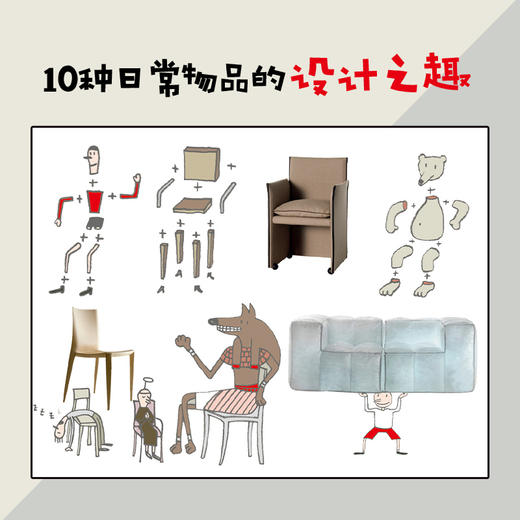 10种日常物品的设计之趣