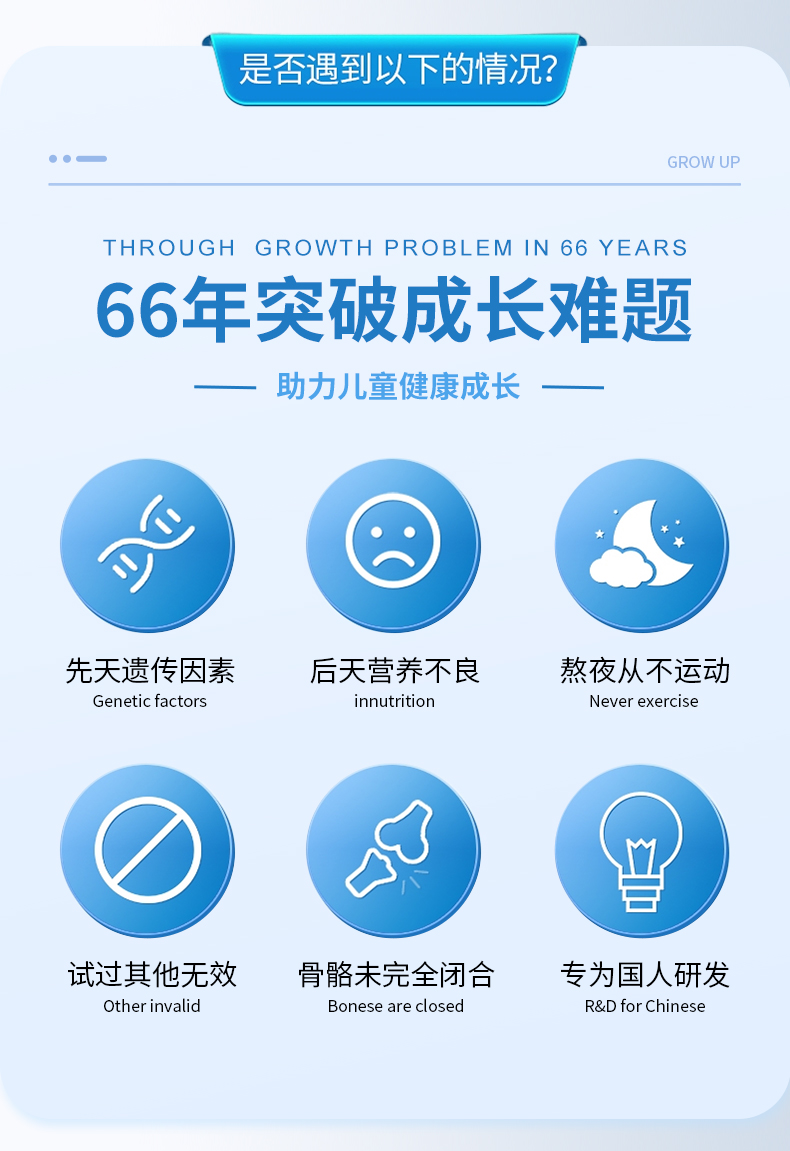 是否遇到以下的情况?

GROW UP

THROUGH GROWTH PROBLEM IN 66 YEARS

66年突破成长难题

助力儿童健康成长

先天遗传因素
Genetic factors

后天营养不良
innutrition

熬夜从不运动
Never exercise

试过其他无效
Other invalid

骨骼未完全闭合
Bonese are closed

专为国人研发
R&D for Chinese