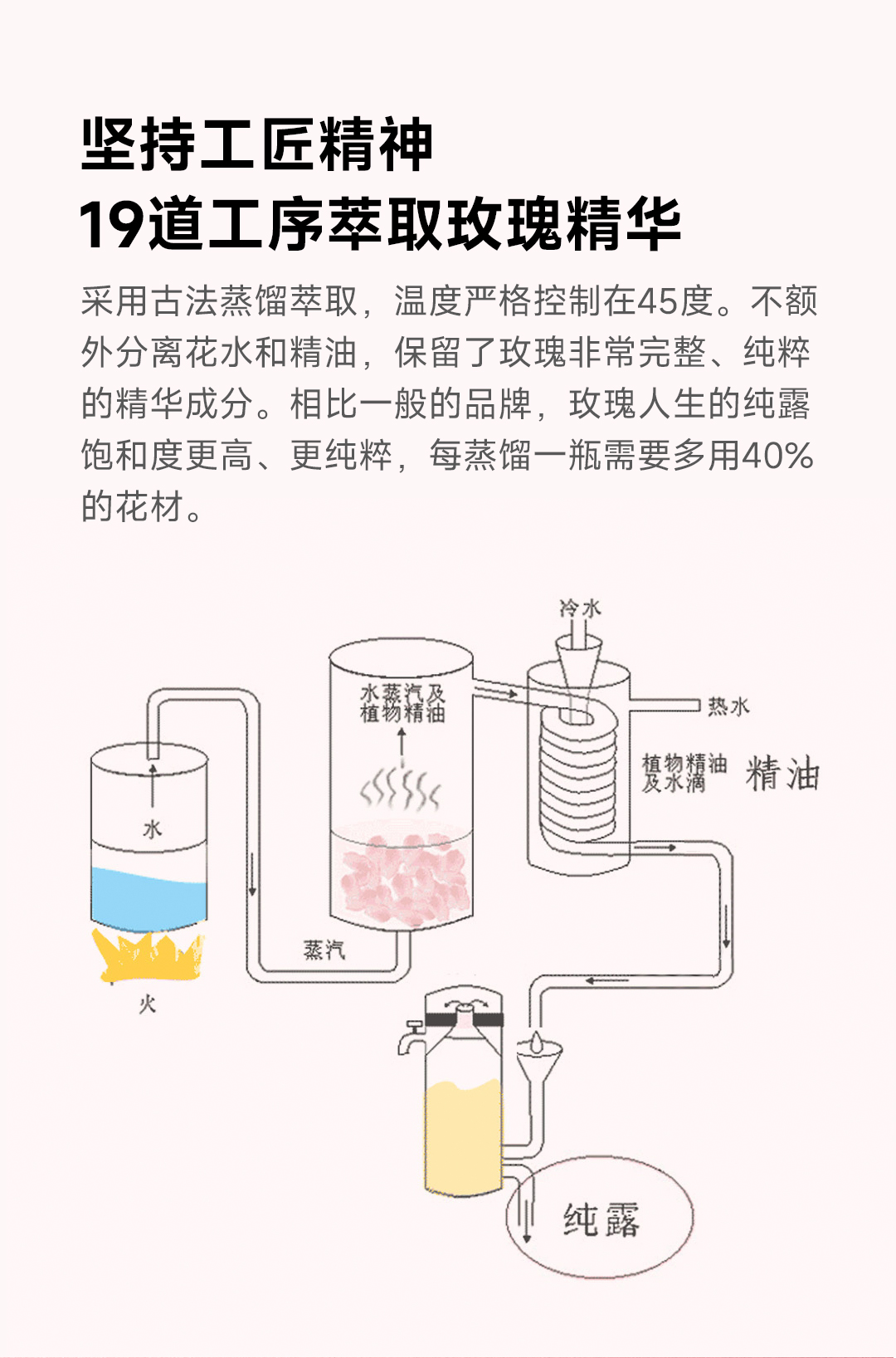 坚持工匠精神
19道工序萃取玫瑰精华

采用古法蒸馏萃取，温度严格控制在45度。不额外分离花水和精油，保留了玫瑰非常完整、纯粹的精华成分。相比一般的品牌，玫瑰人生的纯露饱和度更高、更纯粹，每蒸馏一瓶需要多用40%的花材。

冷水
水蒸汽及植物精油
热水
植物精油及水滴
精油
水
蒸汽
火
纯露