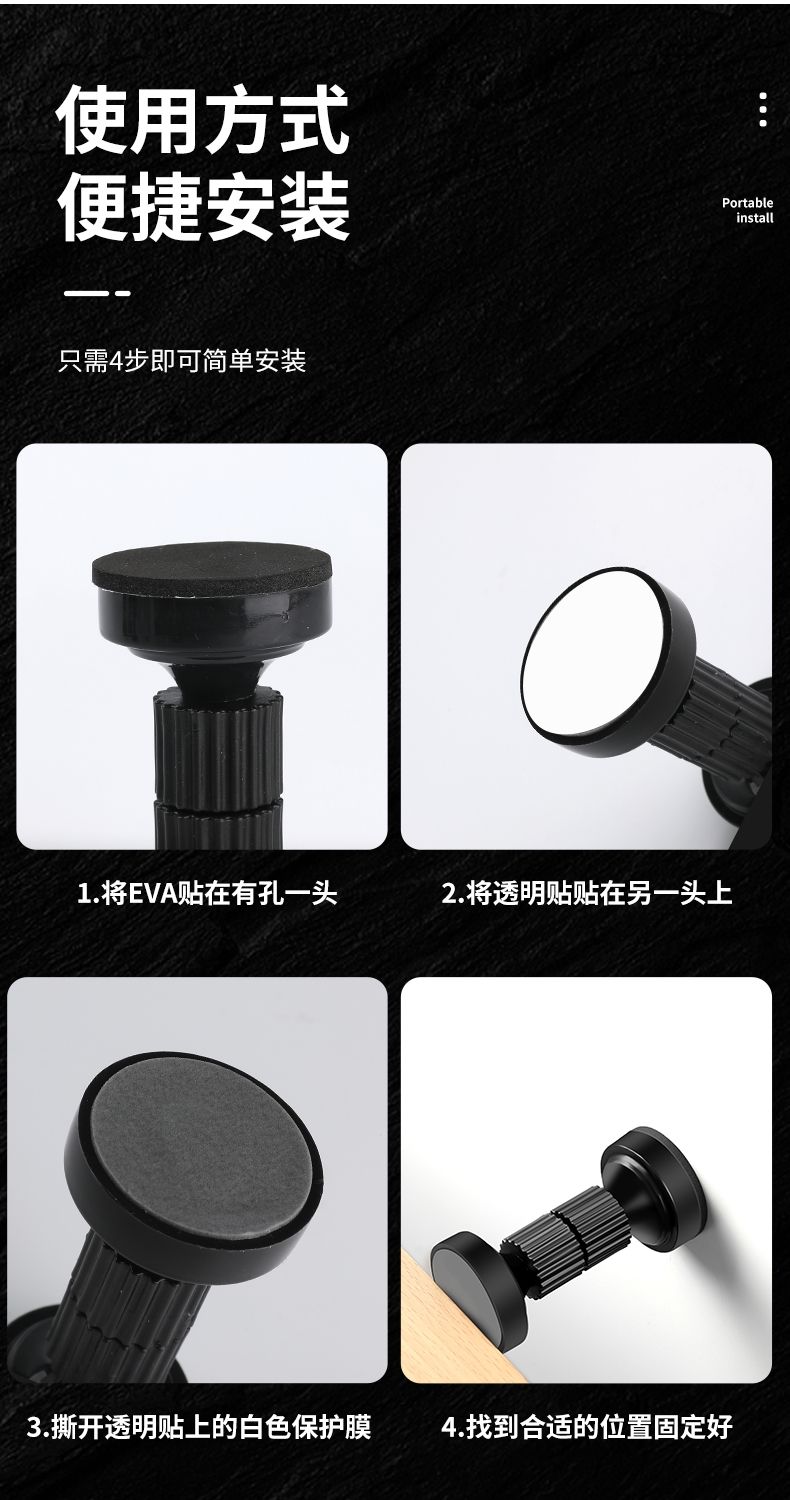 使用方式
便捷安装

Portable install

只需4步即可简单安装

1.将EVA贴在有孔一头

2.将透明贴贴在另一头上

3.撕开透明贴上的白色保护膜

4.找到合适的位置固定好