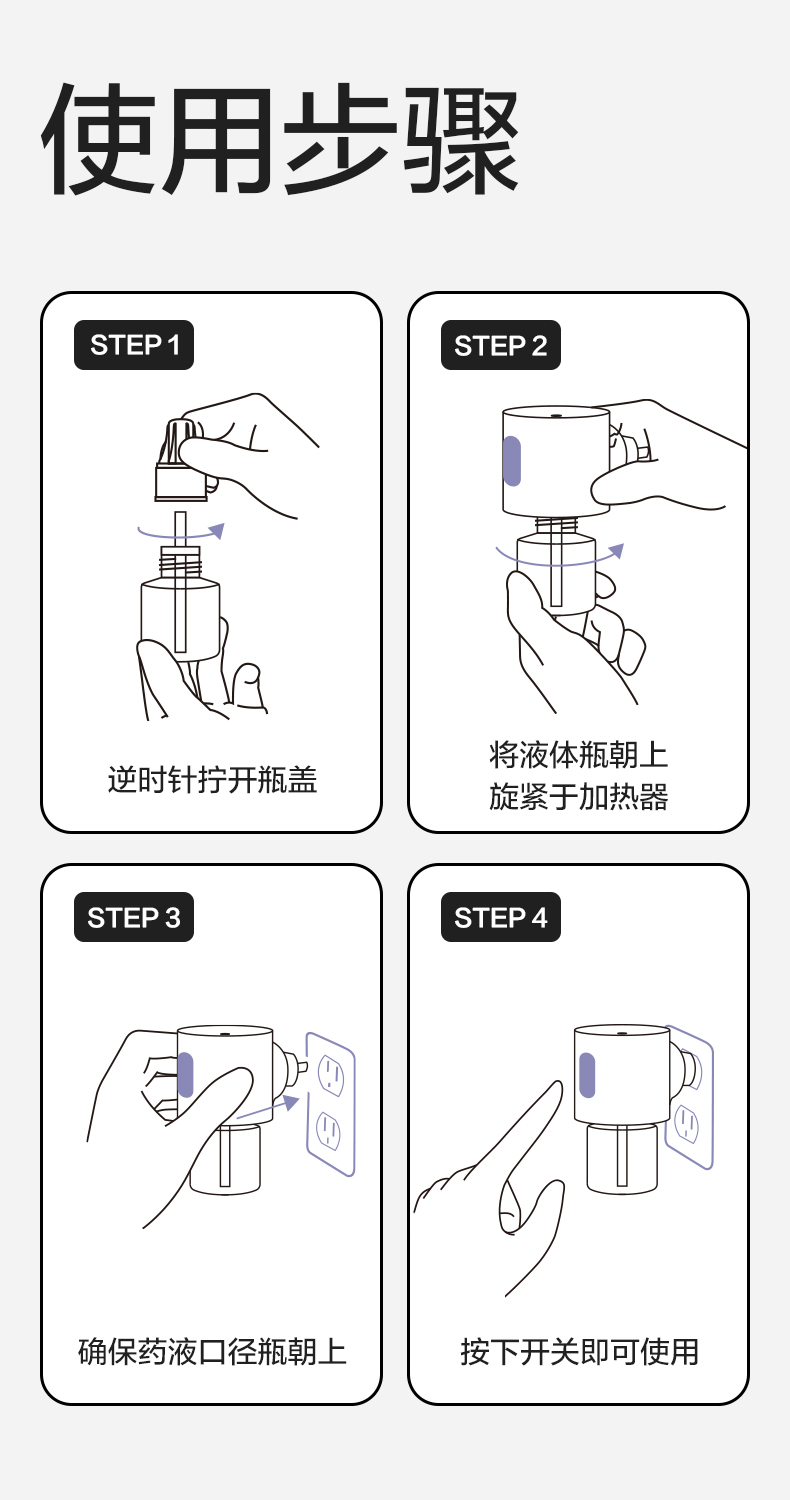 使用步骤

STEP 1

逆时针拧开瓶盖

STEP 2

将液体瓶朝上
旋紧于加热器

STEP 3

确保药液口径瓶朝上

STEP 4

按下开关即可使用