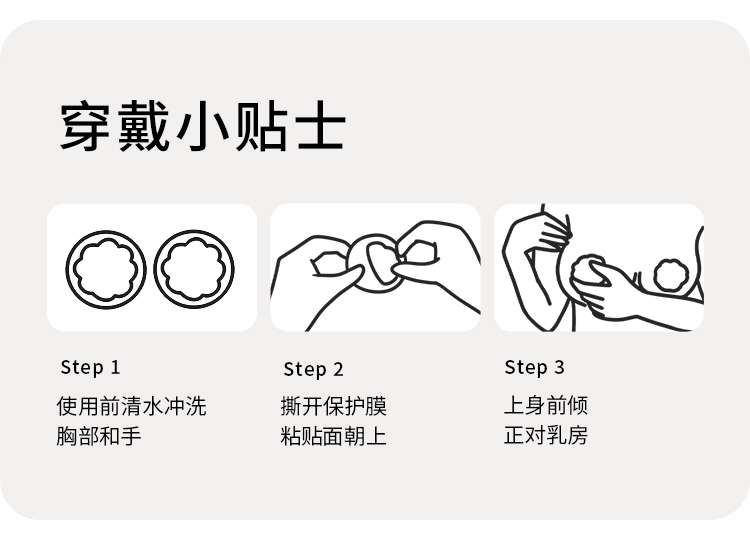 穿戴小贴士

Step 1
使用前清水冲洗
胸部和手

Step 2
撕开保护膜
粘贴面朝上

Step 3
上身前倾
正对乳房