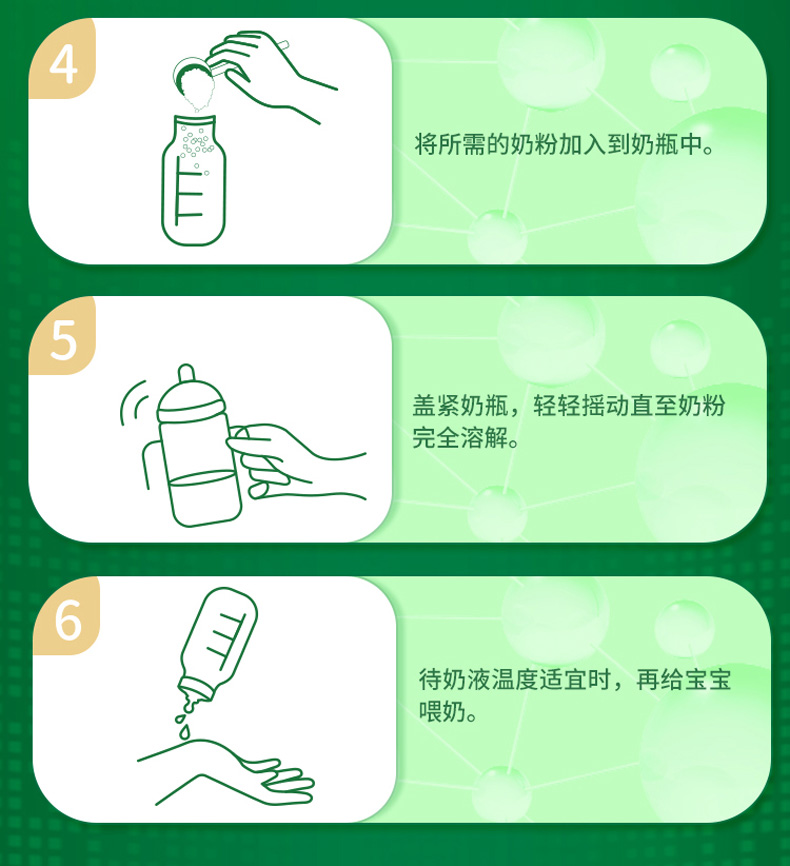 4

将所需的奶粉加入到奶瓶中。

5

盖紧奶瓶，轻轻摇动直至奶粉完全溶解。

6

待奶液温度适宜时，再给宝宝喂奶。