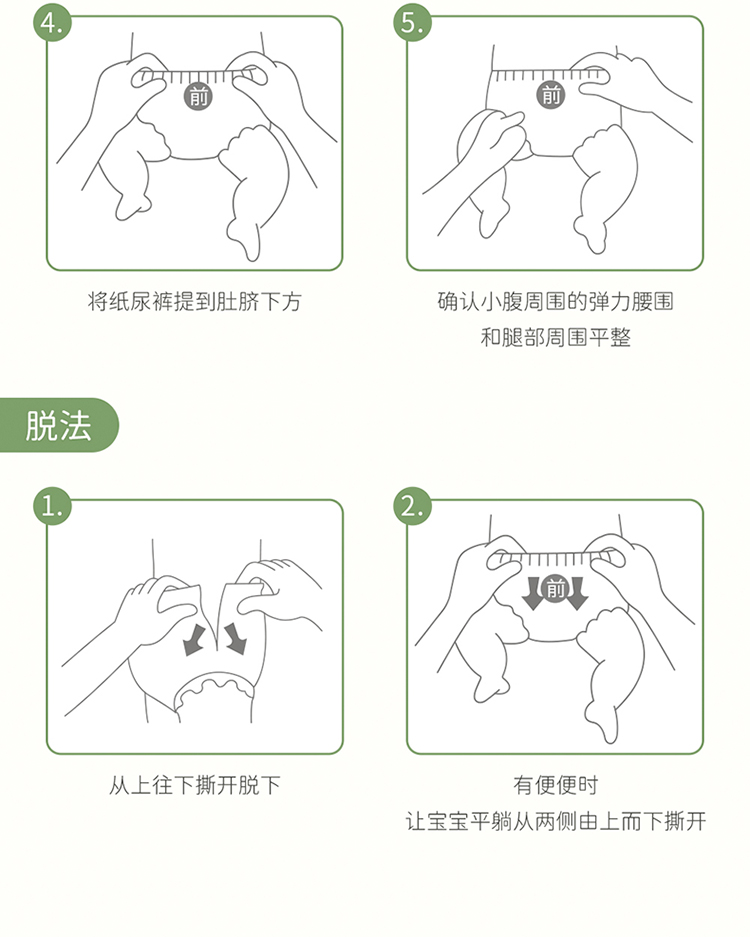 4.

前

将纸尿裤提到肚脐下方

5.

前

确认小腹周围的弹力腰围
和腿部周围平整

脱法

1.

从上往下撕开脱下

2.

前

有便便时
让宝宝平躺从两侧由上而下撕开