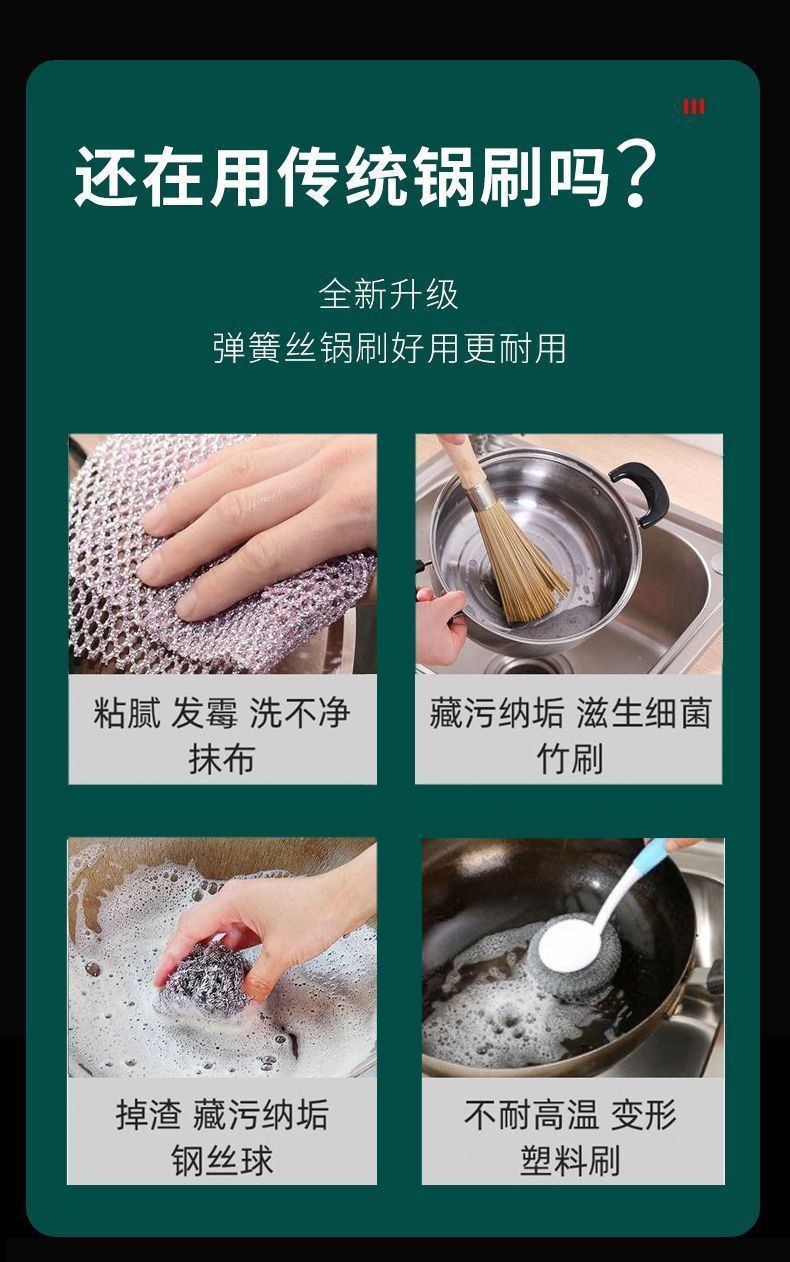 还在用传统锅刷吗?

全新升级
弹簧丝锅刷好用更耐用

粘腻 发霉 洗不净
抹布

藏污纳垢 滋生细菌
竹刷

掉渣 藏污纳垢
钢丝球

不耐高温 变形
塑料刷