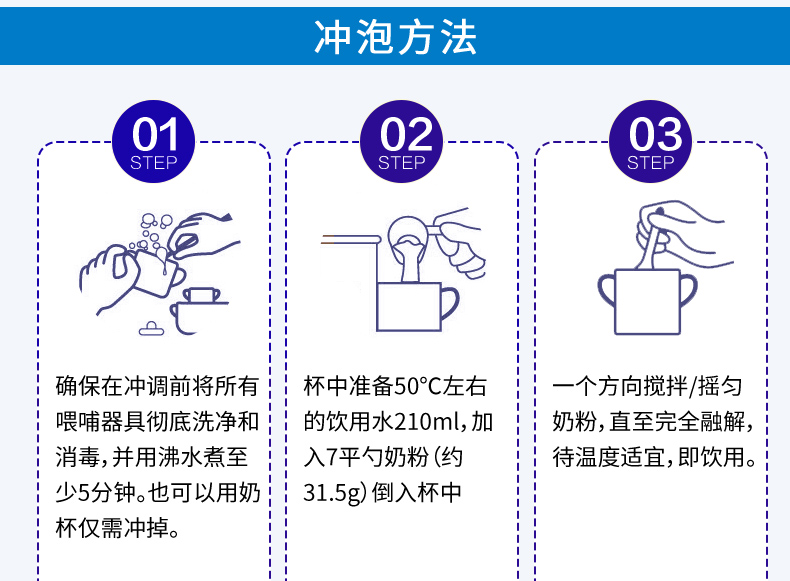 冲泡方法

01
STEP

确保在冲调前将所有喂哺器具彻底洗净和消毒，并用沸水煮至少5分钟。也可以用奶杯仅需冲掉。

02
STEP

杯中准备50°C左右的饮用水210ml，加入7平勺奶粉（约31.5g）倒入杯中

03
STEP

一个方向搅拌/摇匀奶粉，直至完全融解，待温度适宜，即饮用。