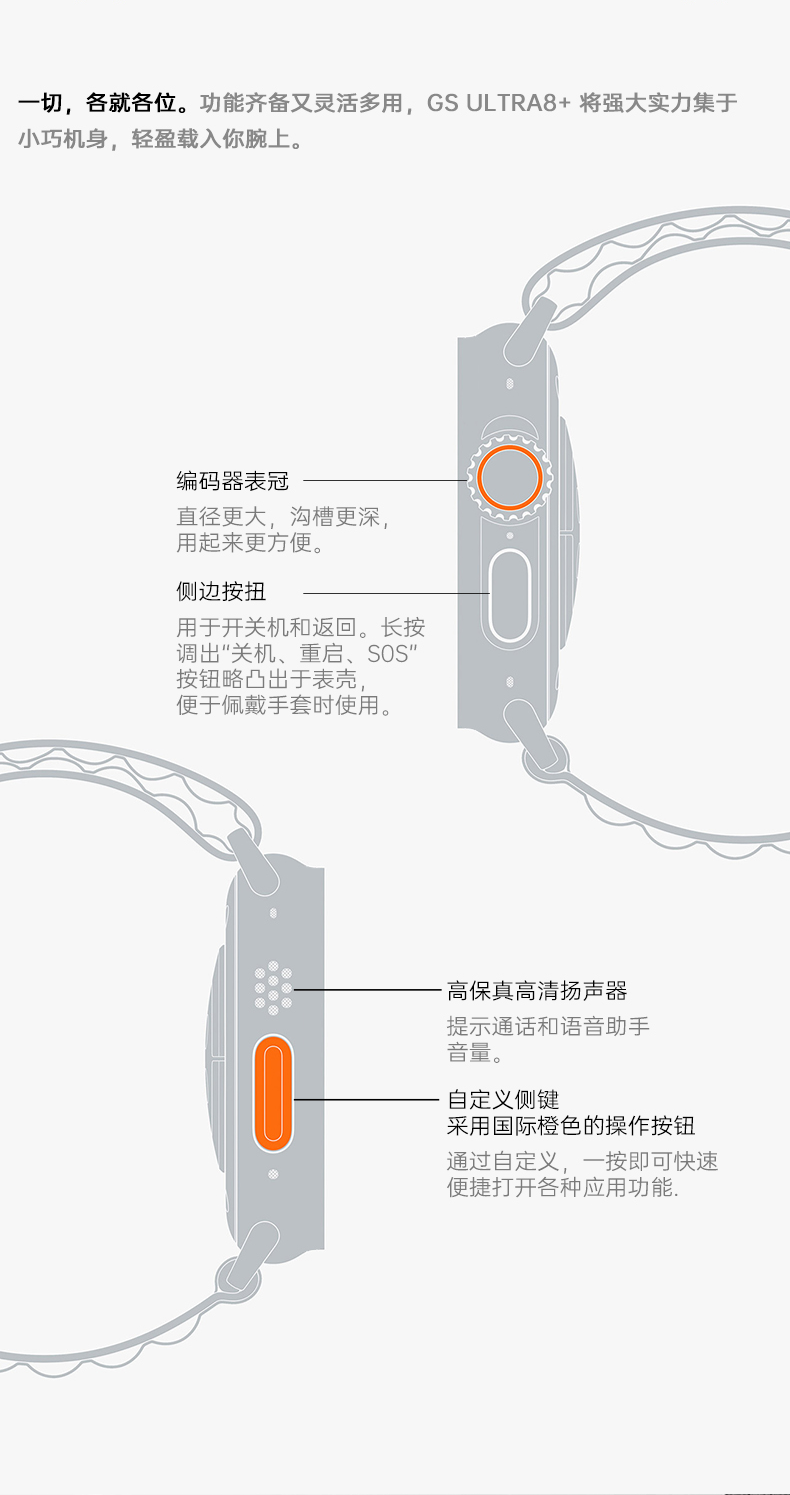 一切，各就各位。功能齐备又灵活多用，GS ULTRA8+ 将强大实力集于小巧机身，轻盈载入你腕上。

编码器表冠

直径更大，沟槽更深，用起来更方便。

侧边按扭

用于开关机和返回。长按调出“关机、重启、SOS”按钮略凸出于表壳，便于佩戴手套时使用。

高保真高清扬声器

提示通话和语音助手音量。

自定义侧键
采用国际橙色的操作按钮

通过自定义，一按即可快速便捷打开各种应用功能.