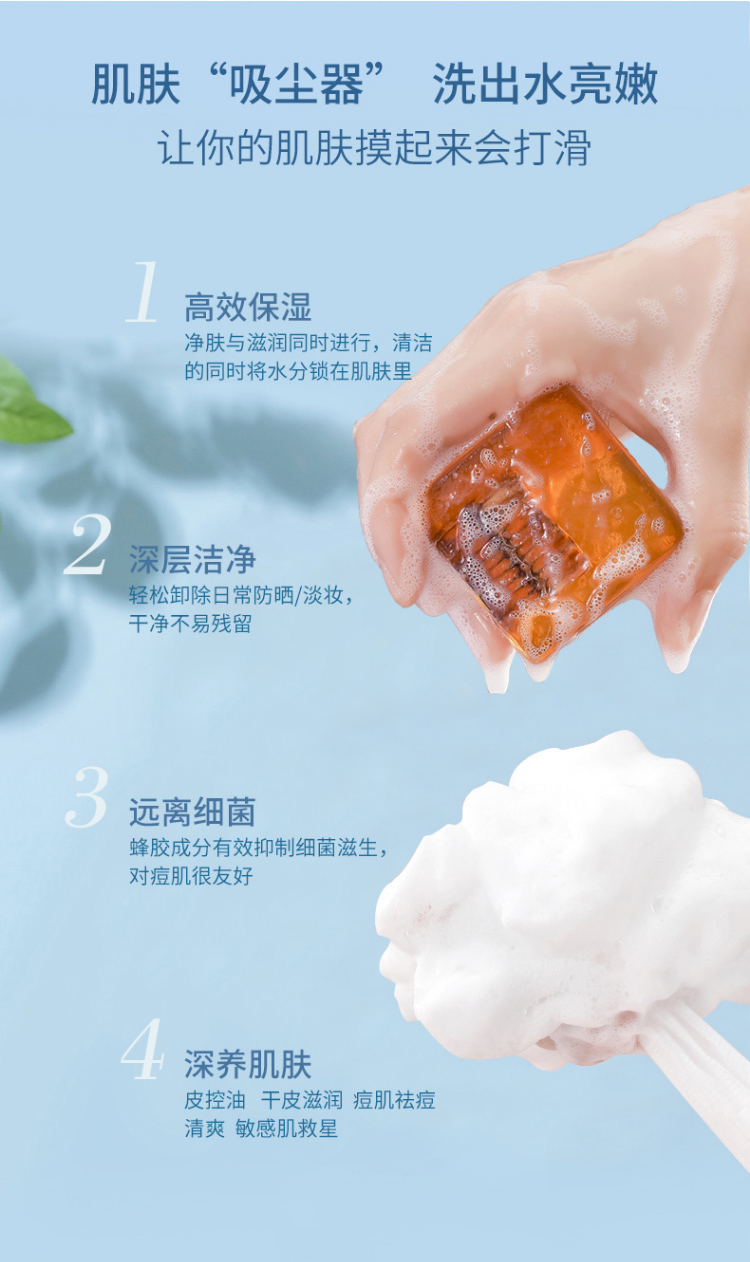 肌肤“吸尘器” 洗出水亮嫩
让你的肌肤摸起来会打滑

1 高效保湿
净肤与滋润同时进行，清洁的同时将水分锁在肌肤里

2 深层洁净
轻松卸除日常防晒/淡妆，干净不易残留

3 远离细菌
蜂胶成分有效抑制细菌滋生，对痘肌很友好

4 深养肌肤
皮控油 干皮滋润 痘肌祛痘
清爽 敏感肌救星