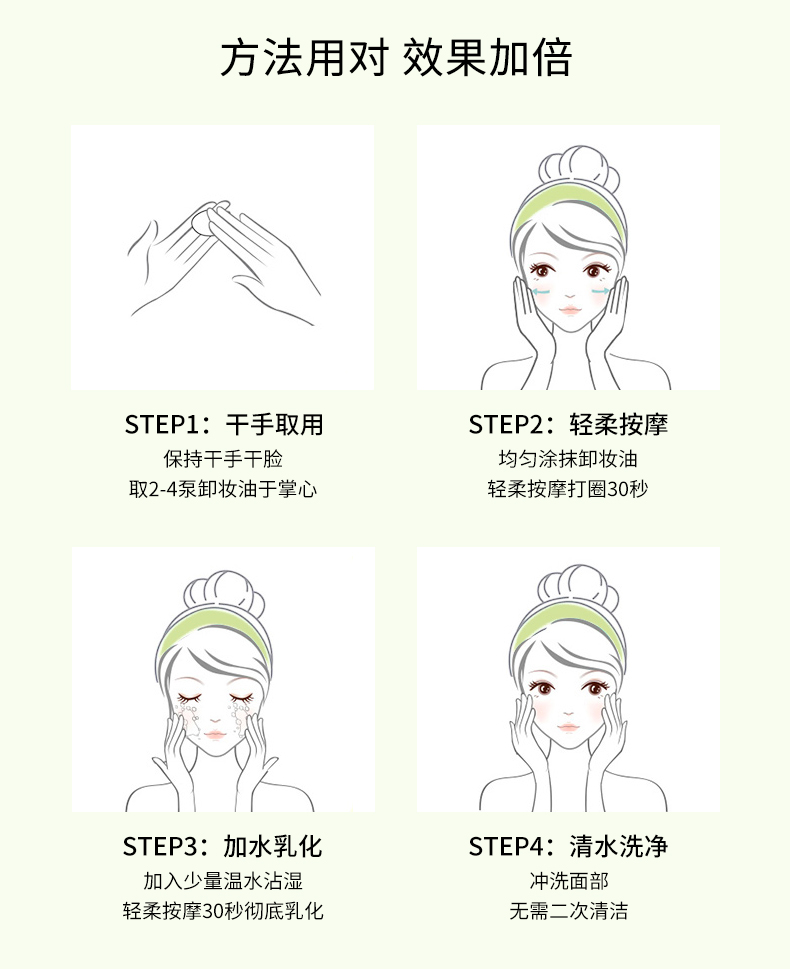 方法用对 效果加倍

STEP1：干手取用
保持干手干脸
取2-4泵卸妆油于掌心

STEP2：轻柔按摩
均匀涂抹卸妆油
轻柔按摩打圈30秒

STEP3：加水乳化
加入少量温水沾湿
轻柔按摩30秒彻底乳化

STEP4：清水洗净
冲洗面部
无需二次清洁