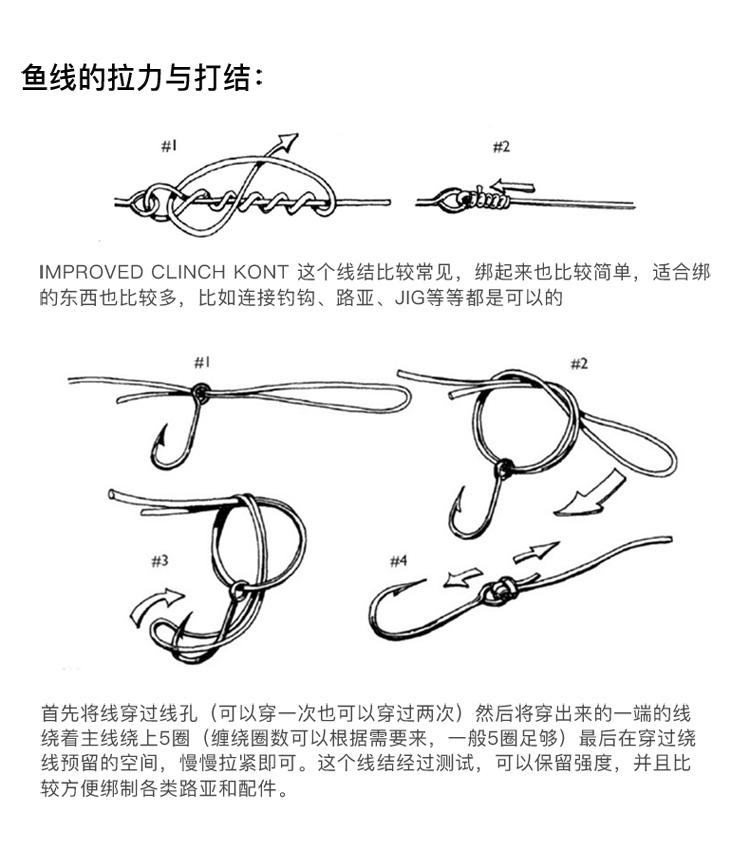 鱼线的拉力与打结：

#1

#2

IMPROVED CLINCH KONT 这个线结比较常见，绑起来也比较简单，适合绑的东西也比较多，比如连接钓钩、路亚、JIG等等都是可以的

#1

#2

#3

#4

首先将线穿过线孔（可以穿一次也可以穿过两次）然后将穿出来的一端的线绕着主线绕上5圈（缠绕圈数可以根据需要来，一般5圈足够）最后在穿过绕线预留的空间，慢慢拉紧即可。这个线结经过测试，可以保留强度，并且比较方便绑制各类路亚和配件。