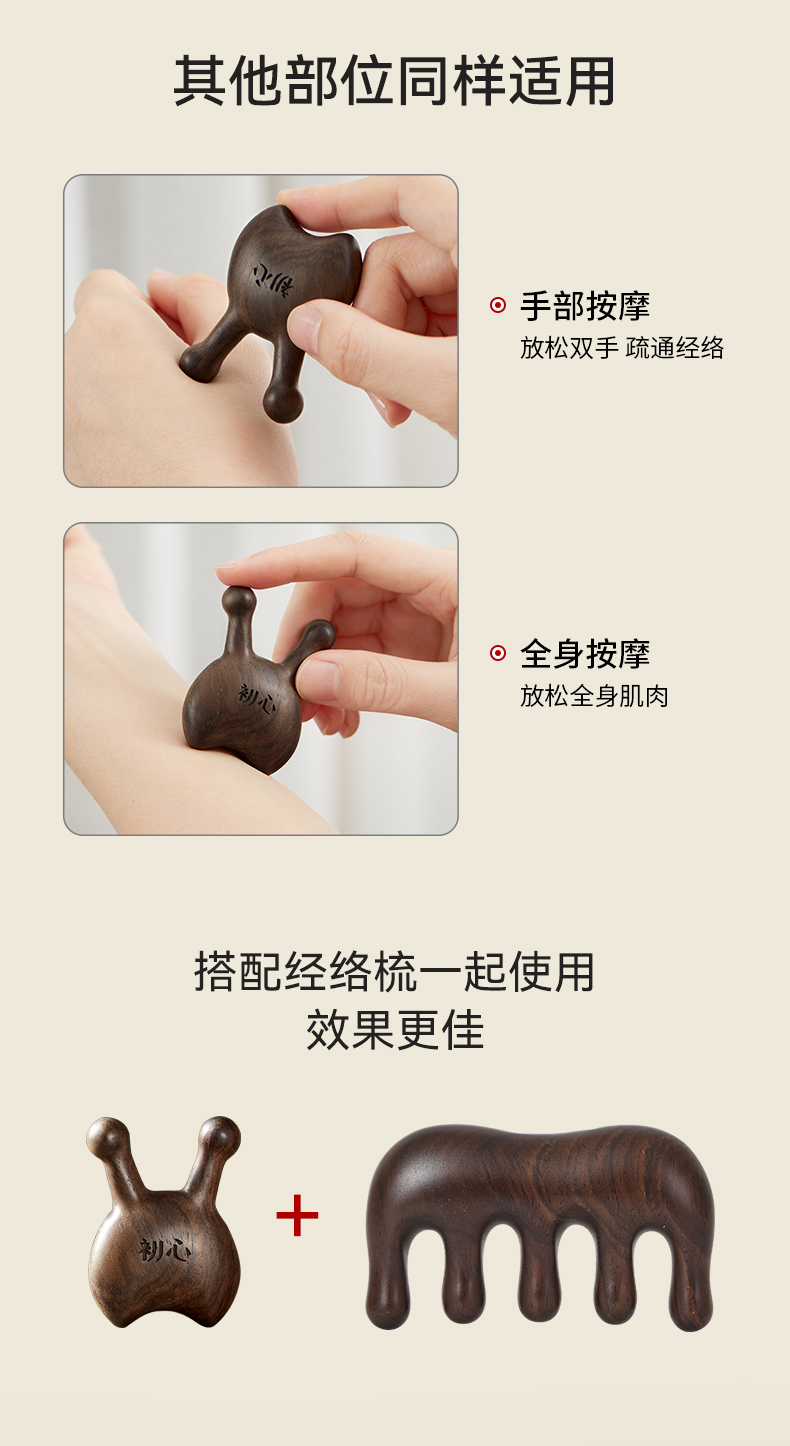 其他部位同样适用

初心

手部按摩
放松双手 疏通经络

初心

全身按摩
放松全身肌肉

搭配经络梳一起使用
效果更佳

初心

+