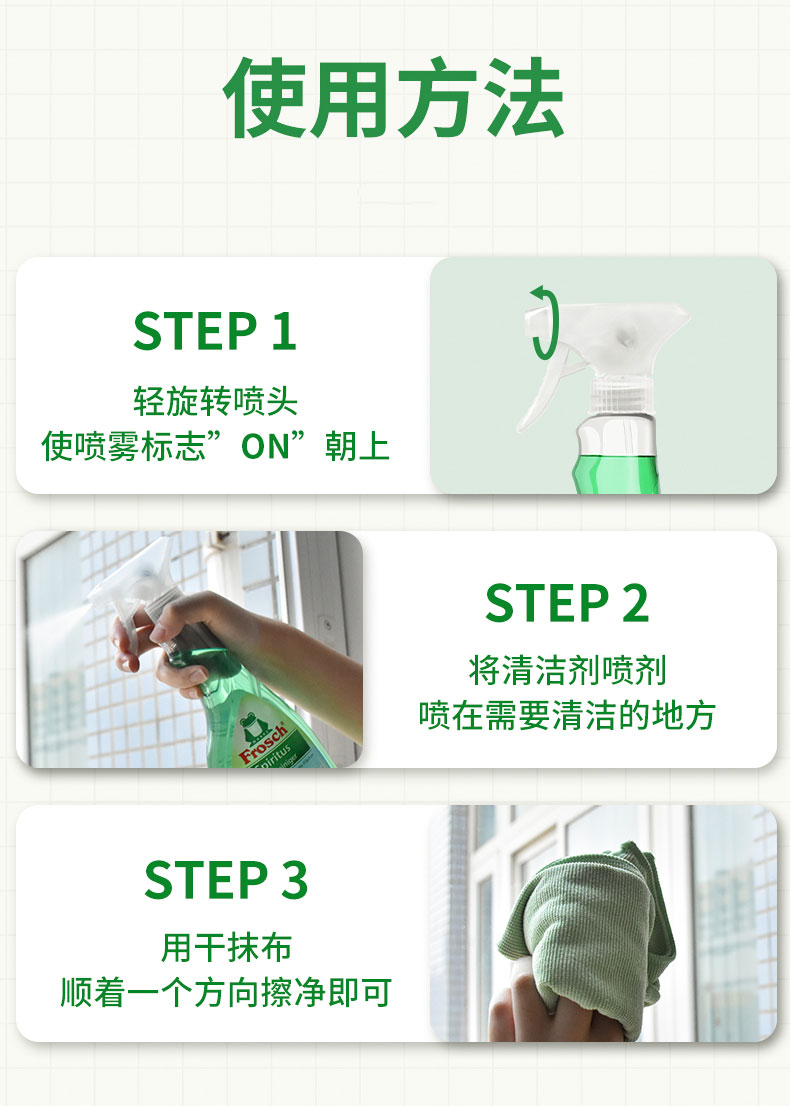 使用方法

STEP 1

轻旋转喷头
使喷雾标志”ON”朝上

Frosch
Spiritus

STEP 2

将清洁剂喷剂
喷在需要清洁的地方

STEP 3

用干抹布
顺着一个方向擦净即可