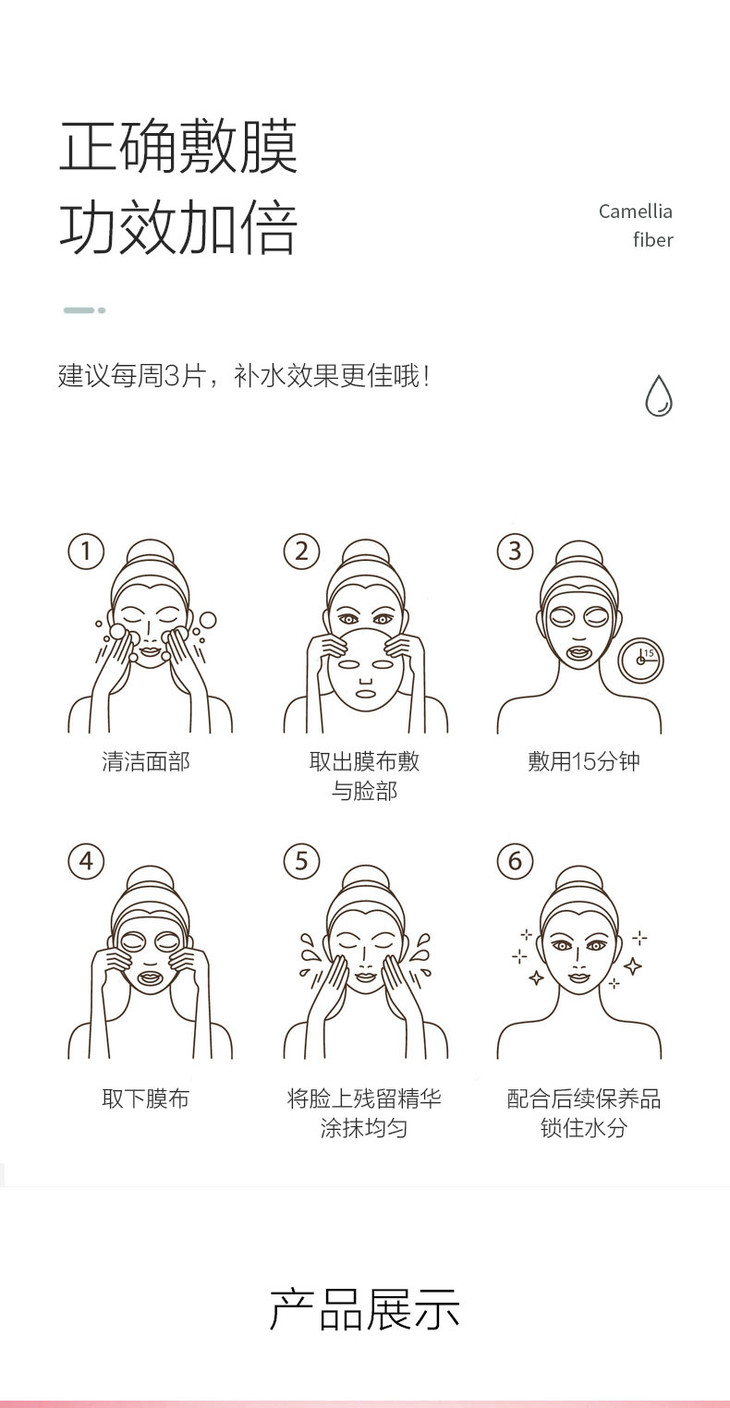 正确敷膜
功效加倍

Camellia
fiber

建议每周3片，补水效果更佳哦！

①
清洁面部

②
取出膜布敷与脸部

③
15
敷用15分钟

④
取下膜布

⑤
将脸上残留精华涂抹均匀

⑥
配合后续保养品锁住水分

产品展示