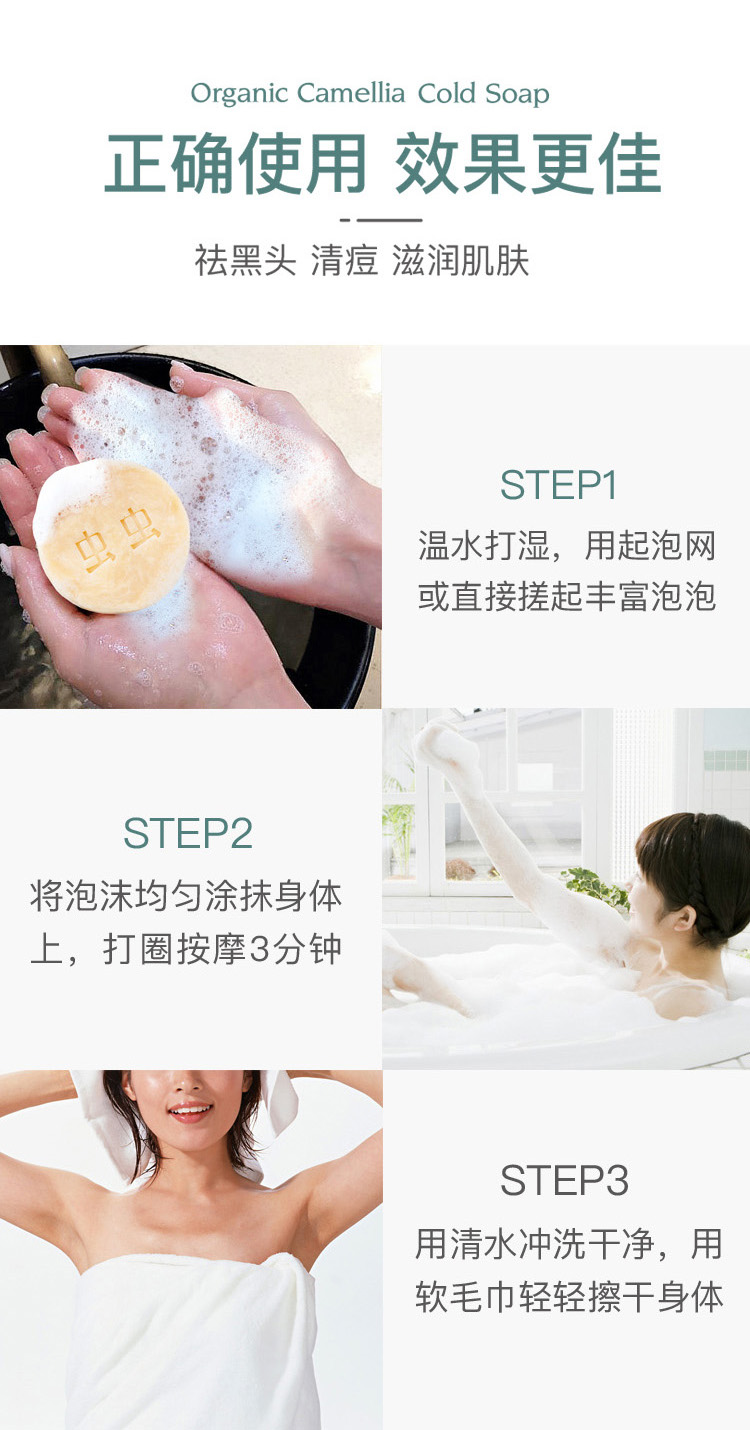 Organic Camellia Cold Soap

正确使用 效果更佳

祛黑头 清痘 滋润肌肤

虫虫

STEP1

温水打湿，用起泡网或直接搓起丰富泡泡

STEP2

将泡沫均匀涂抹身体上，打圈按摩3分钟

STEP3

用清水冲洗干净，用软毛巾轻轻擦干身体